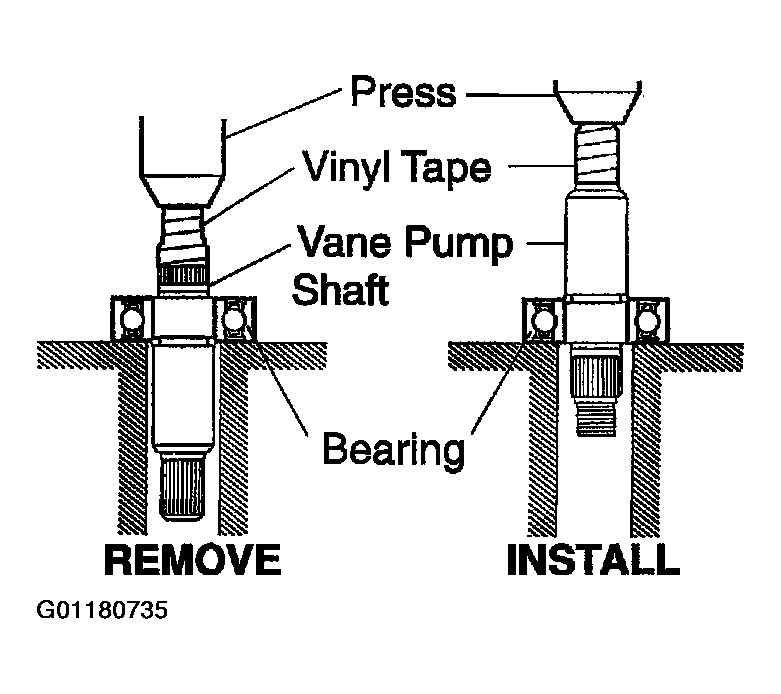 Press
Vinyl Tape
Vane Pump Shaft
Bearing
REMOVE
INSTALL
G01180735