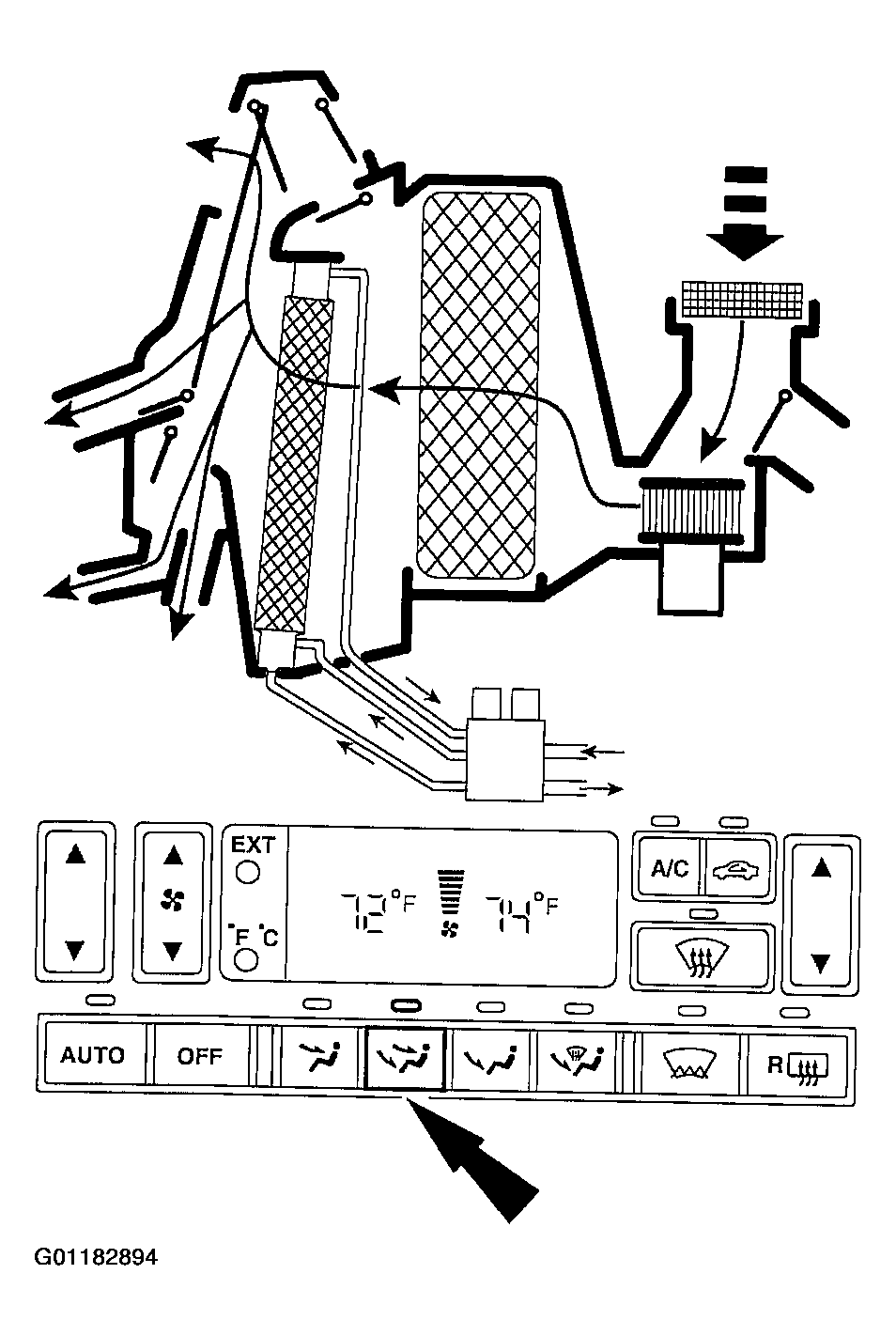 EXT
°F °C
72°F
74°F
A/C
AUTO
OFF
R
G01182894