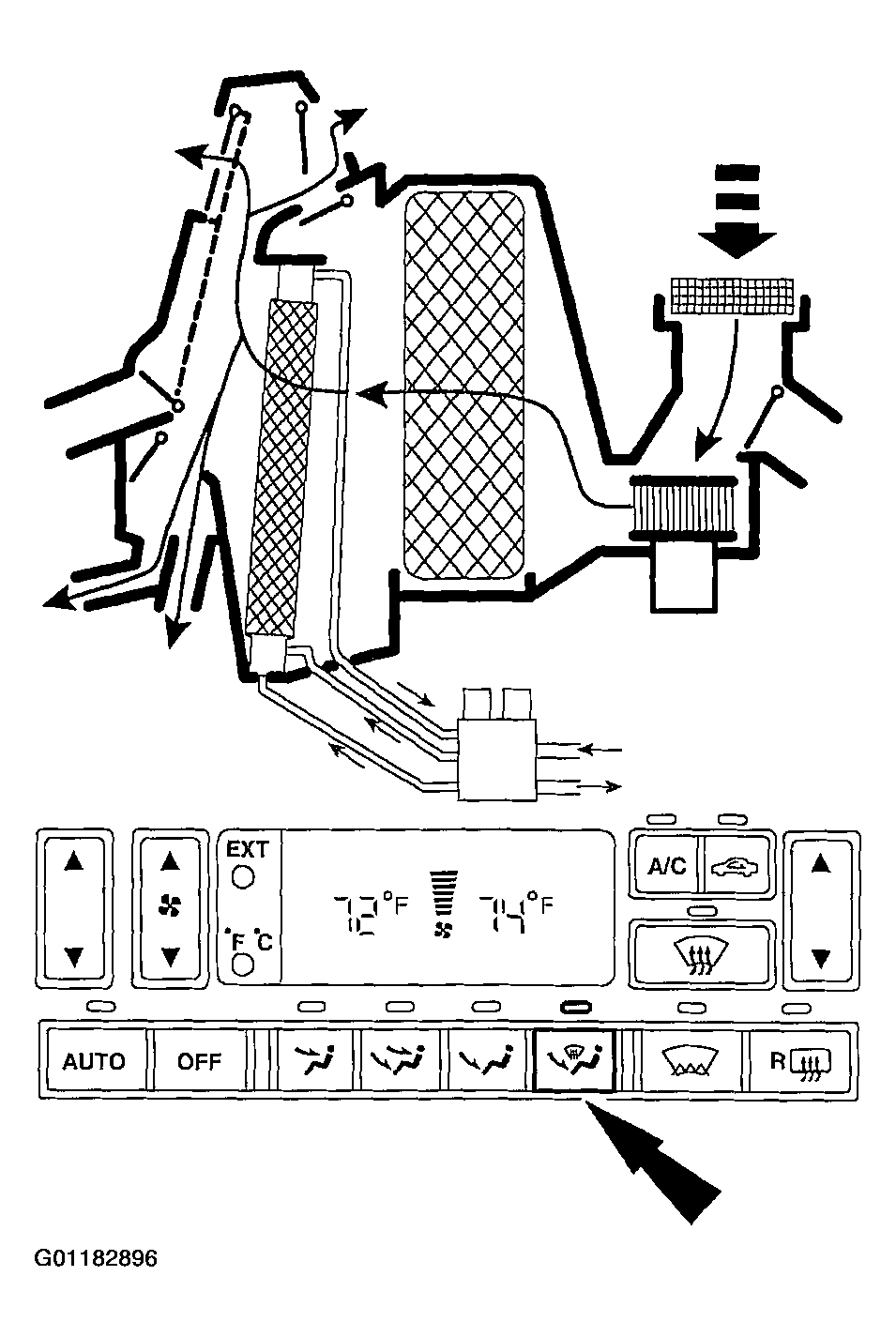 EXT

°F °C

72°F

74°F

A/C

AUTO

OFF

R

G01182896