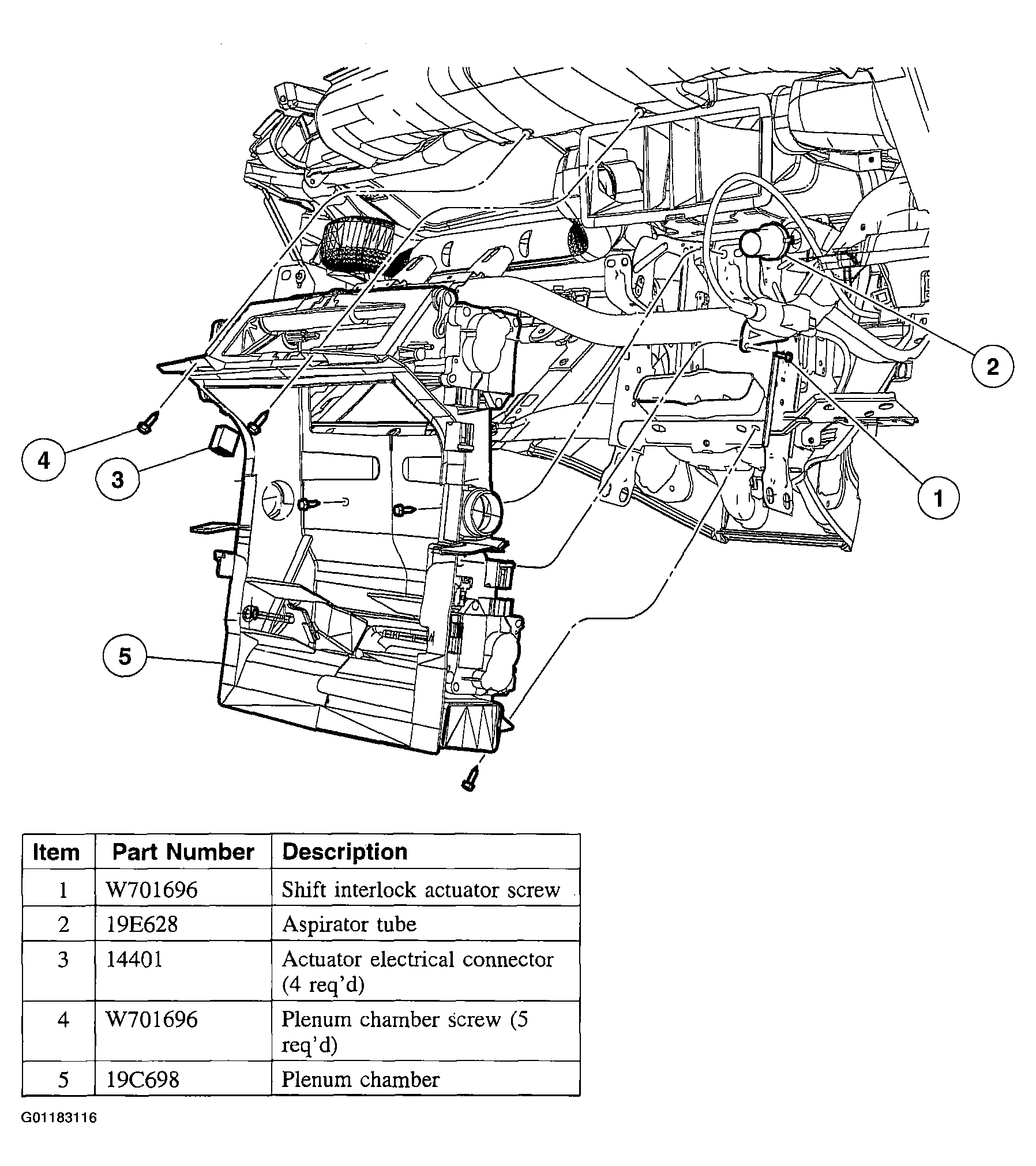 2

4

3

1

5

| Item | Part Number | Description |
|---|---|---|
| 1 | W701696 | Shift interlock actuator screw |
| 2 | 19E628 | Aspirator tube |
| 3 | 14401 | Actuator electrical connector (4 req'd) |
| 4 | W701696 | Plenum chamber screw (5 req'd) |
| 5 | 19C698 | Plenum chamber |

G01183116