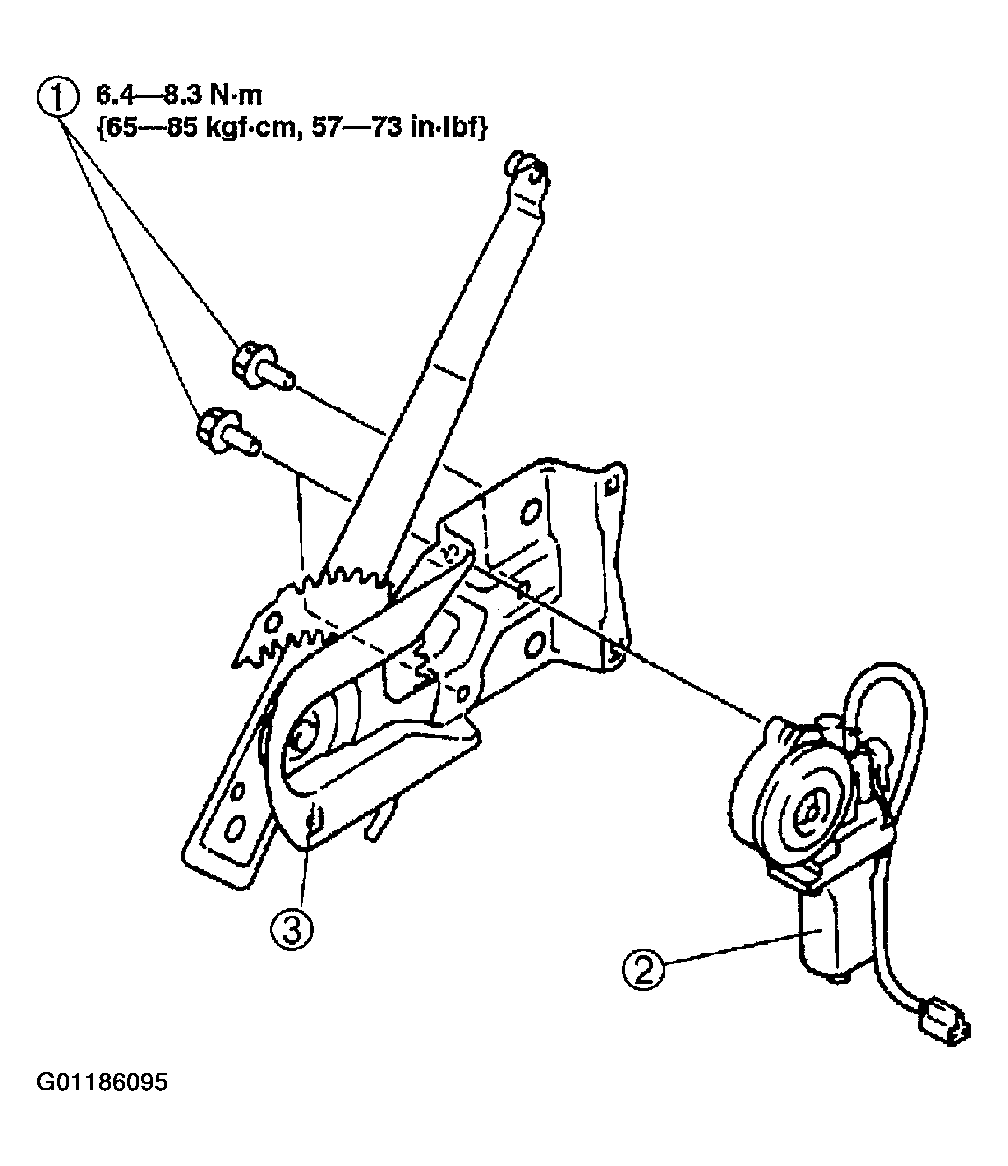 1 6.4—8.3 N·m
{65—85 kgf·cm, 57—73 in·lbf}

3

2

G01186095