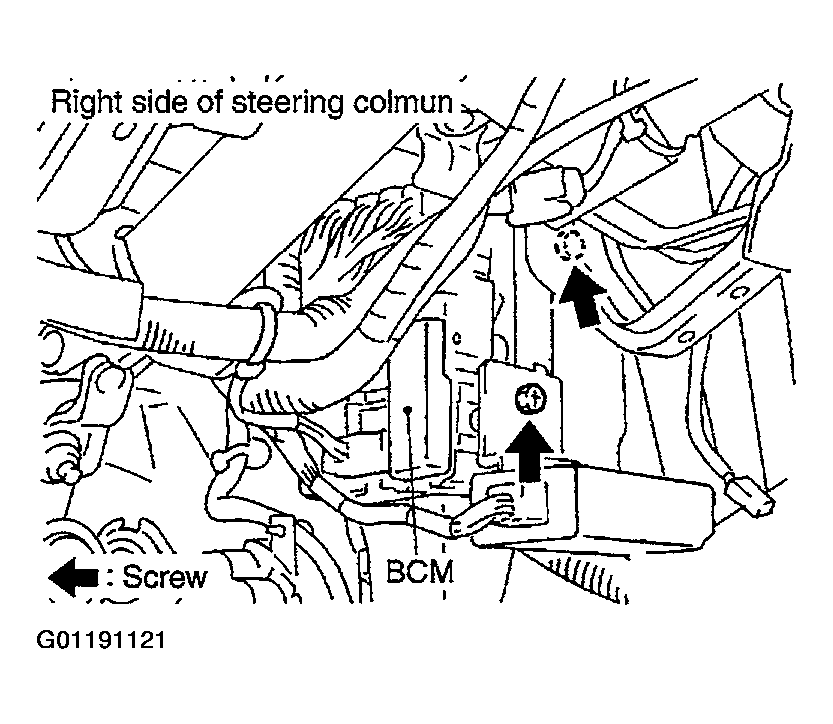 Right side of steering colmun

: Screw

BCM

G01191121