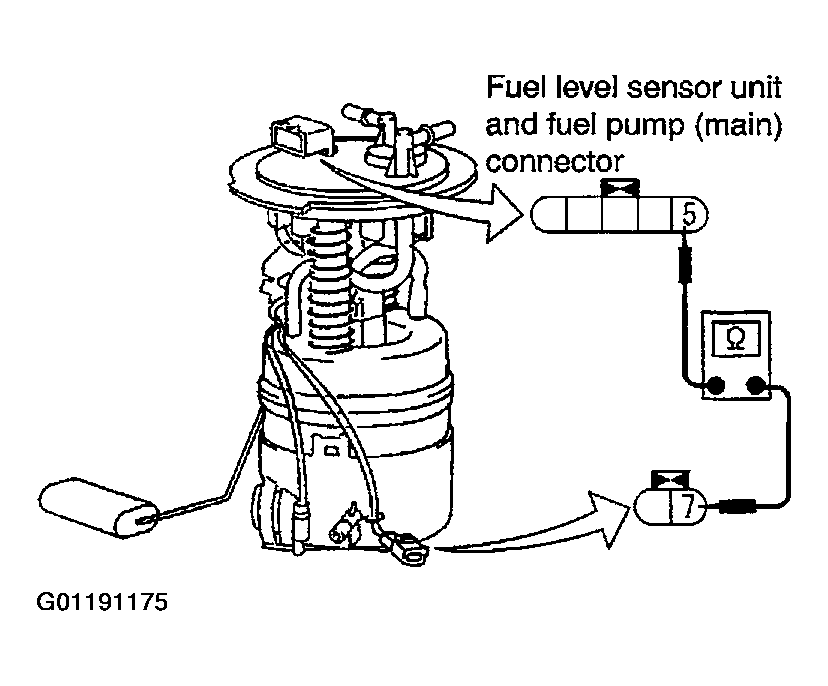 Fuel level sensor unit and fuel pump (main) connector

5

Ω

7

G01191175