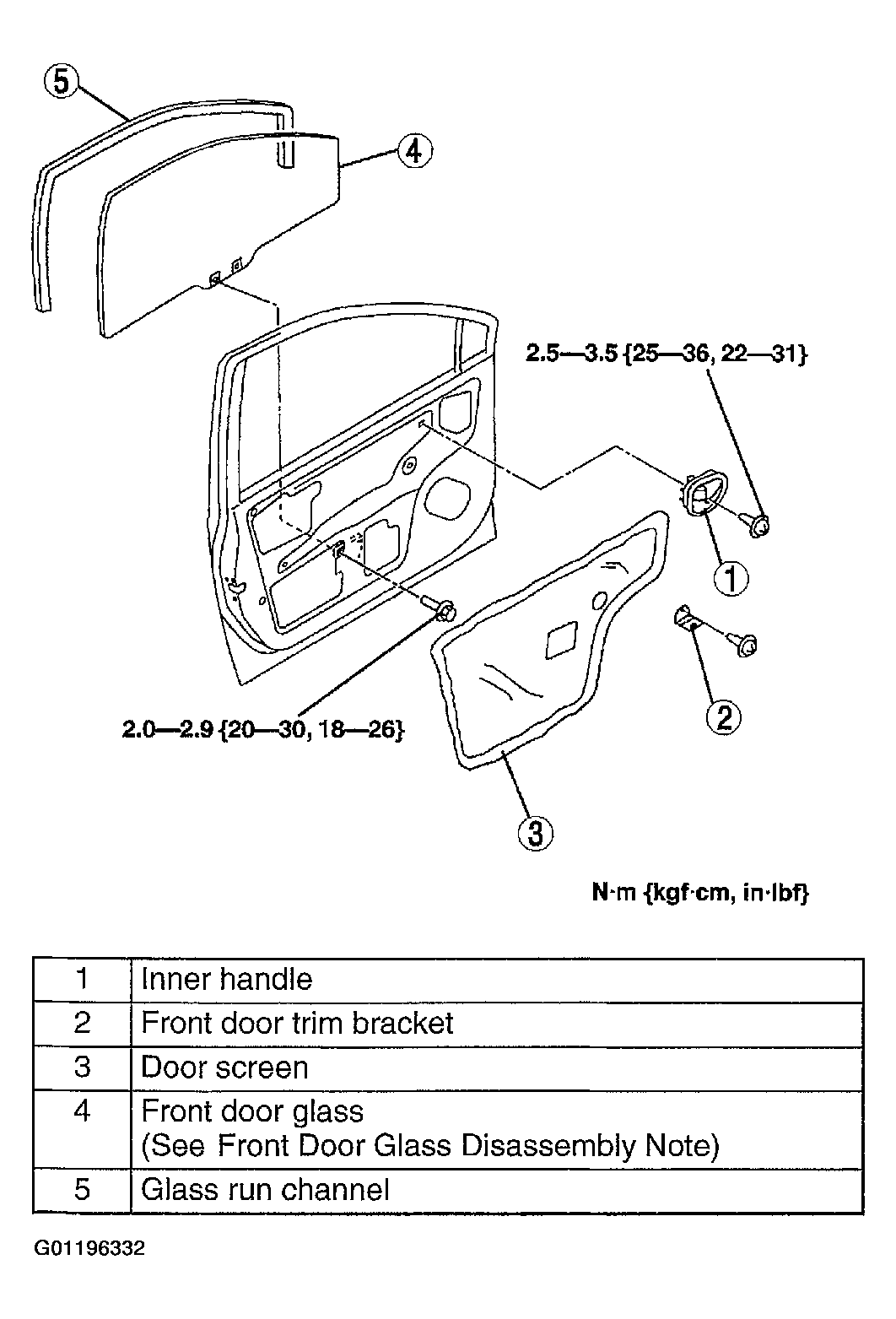 5

4

2.5—3.5 {25—36, 22—31}

1

2

2.0—2.9 {20—30, 18—26}

3

N·m {kgf·cm, in·lbf}

| 1 | Inner handle |
|---|---|
| 2 | Front door trim bracket |
| 3 | Door screen |
| 4 | Front door glass (See Front Door Glass Disassembly Note) |
| 5 | Glass run channel |

G01196332