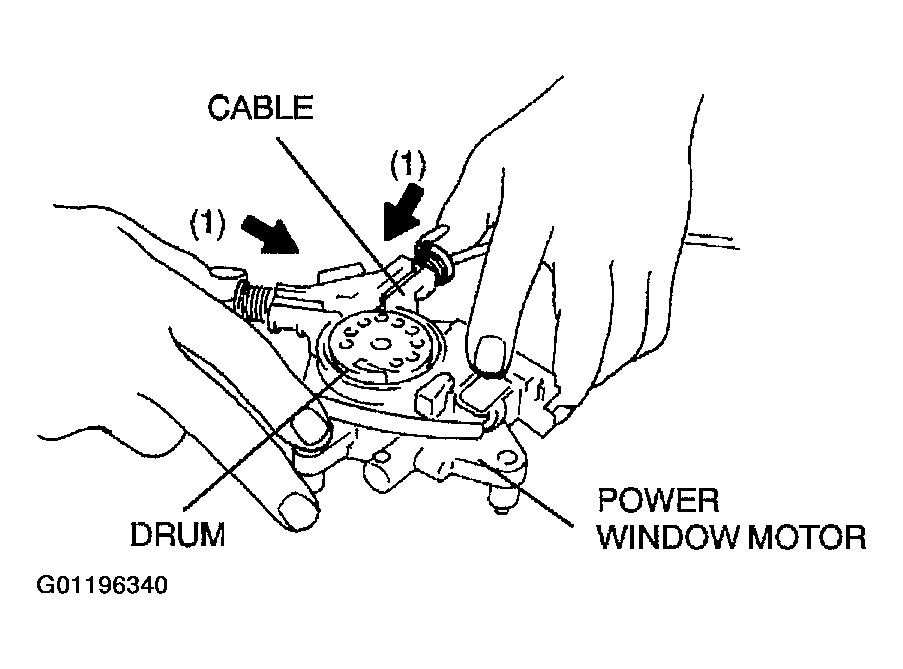 CABLE

(1)

(1)

DRUM

POWER
WINDOW MOTOR

G01196340