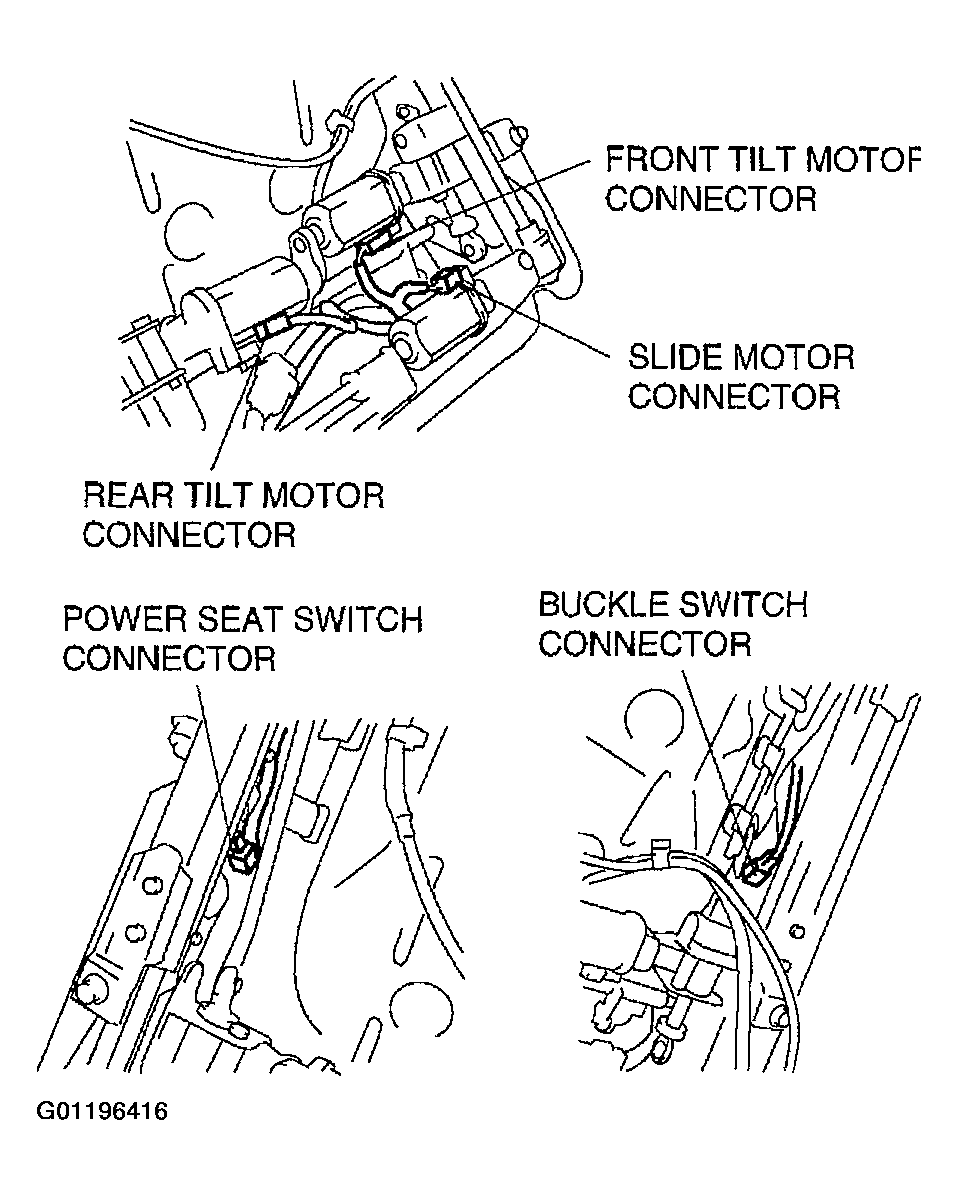 FRONT TILT MOTOF CONNECTOR

SLIDE MOTOR CONNECTOR

REAR TILT MOTOR CONNECTOR

POWER SEAT SWITCH CONNECTOR

BUCKLE SWITCH CONNECTOR

G01196416