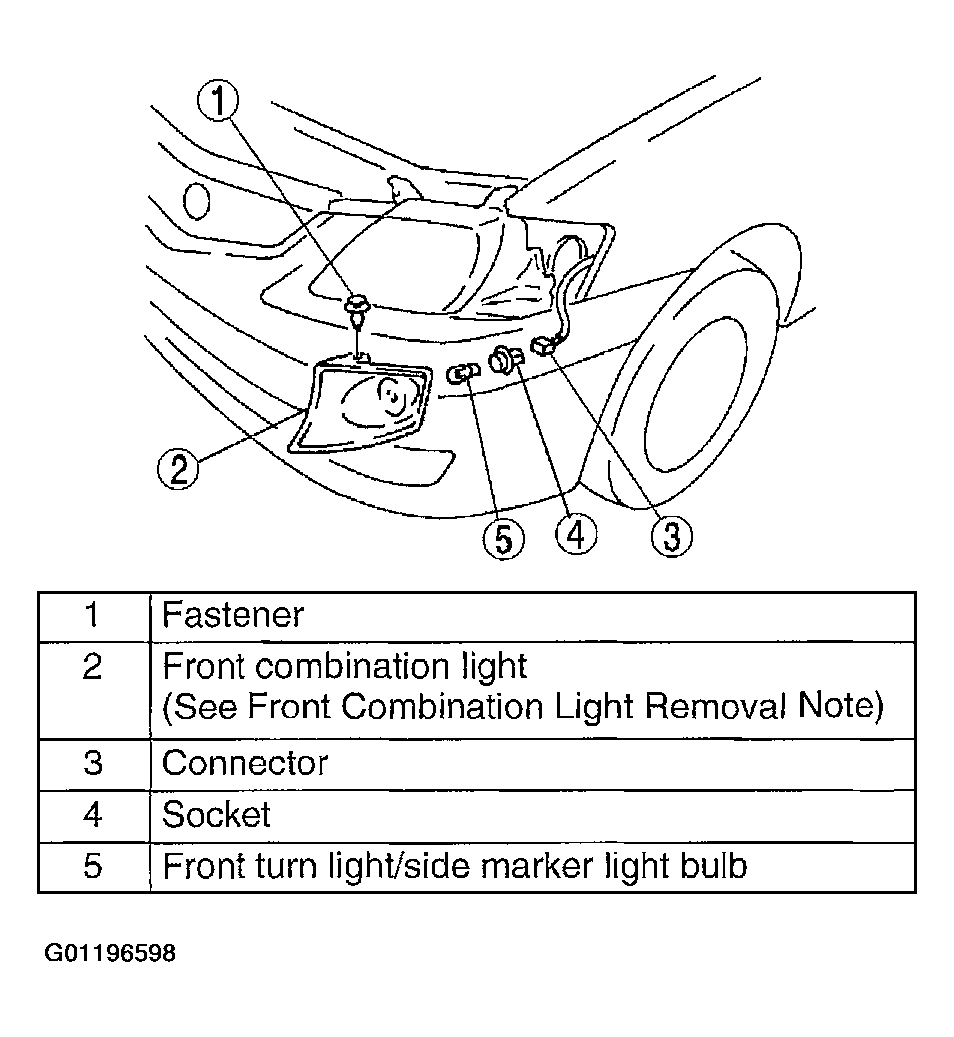 1
2
5
4
3

| 1 | Fastener |
|---|---|
| 2 | Front combination light (See Front Combination Light Removal Note) |
| 3 | Connector |
| 4 | Socket |
| 5 | Front turn light/side marker light bulb |

G01196598