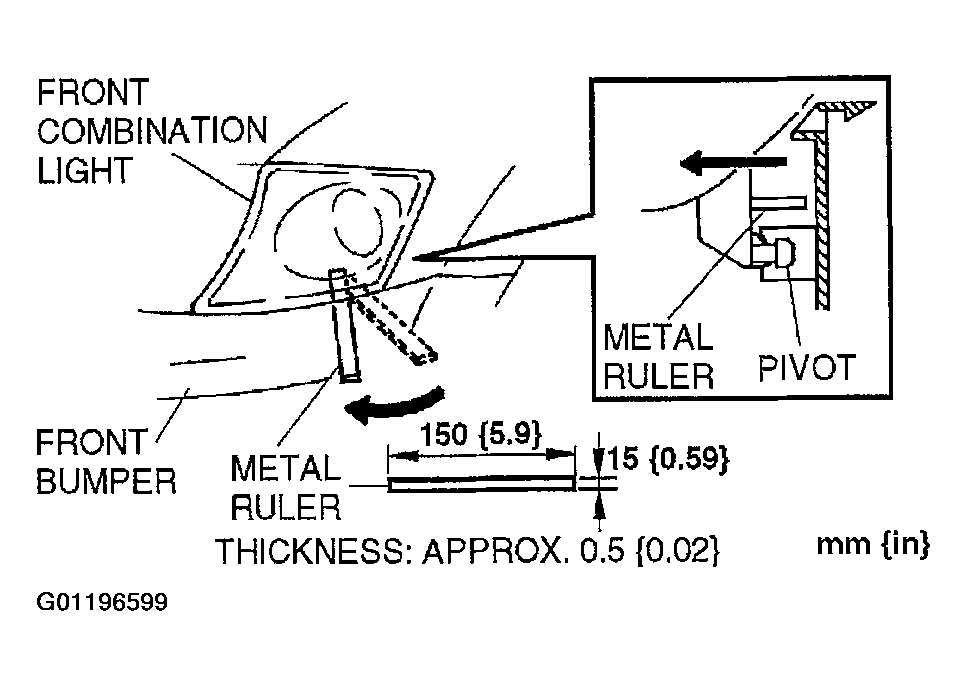 FRONT COMBINATION LIGHT

METAL RULER

PIVOT

FRONT BUMPER

METAL RULER

150 {5.9}

15 {0.59}

THICKNESS: APPROX. 0.5 {0.02}

mm {in}

G01196599