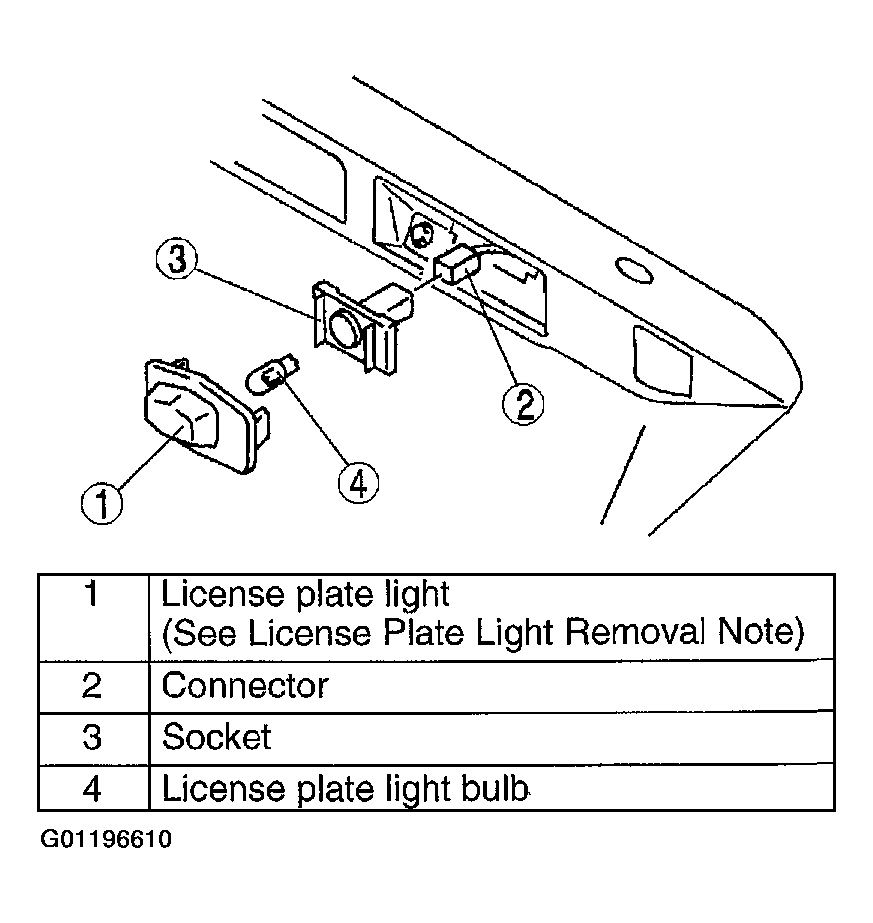 3
2
4
1

| 1 | License plate light (See License Plate Light Removal Note) |
|---|---|
| 2 | Connector |
| 3 | Socket |
| 4 | License plate light bulb |

G01196610