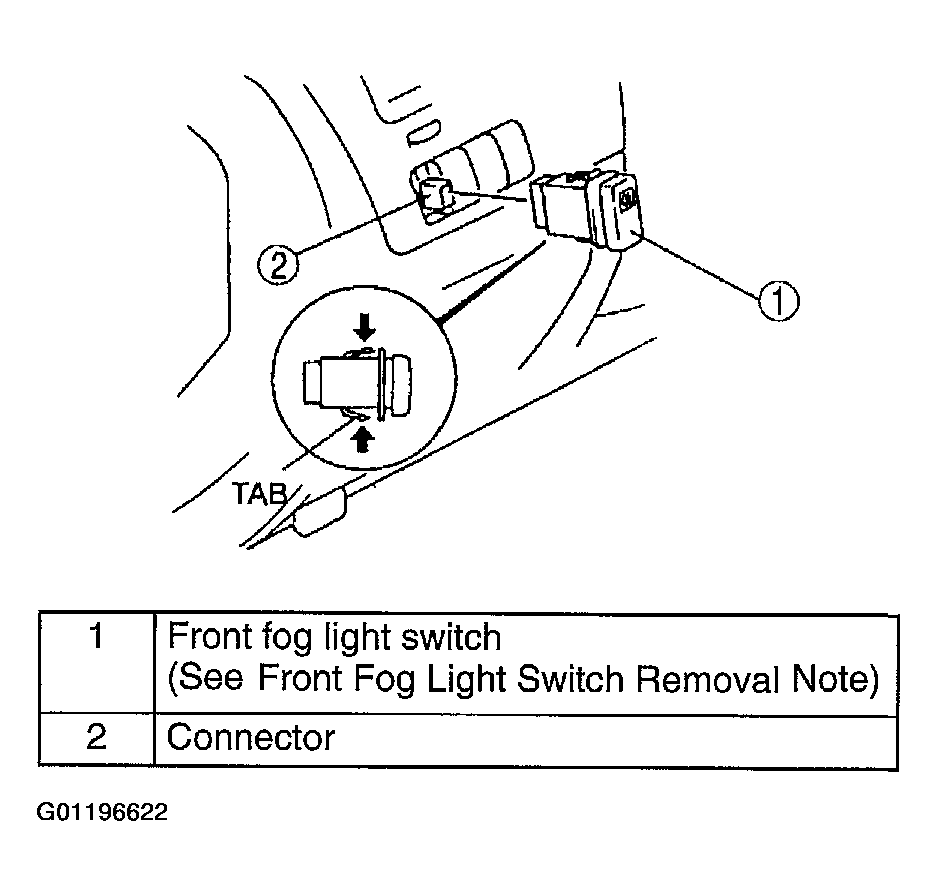 2

1

TAB

| 1 | Front fog light switch (See Front Fog Light Switch Removal Note) |
|---|---|
| 2 | Connector |

G01196622