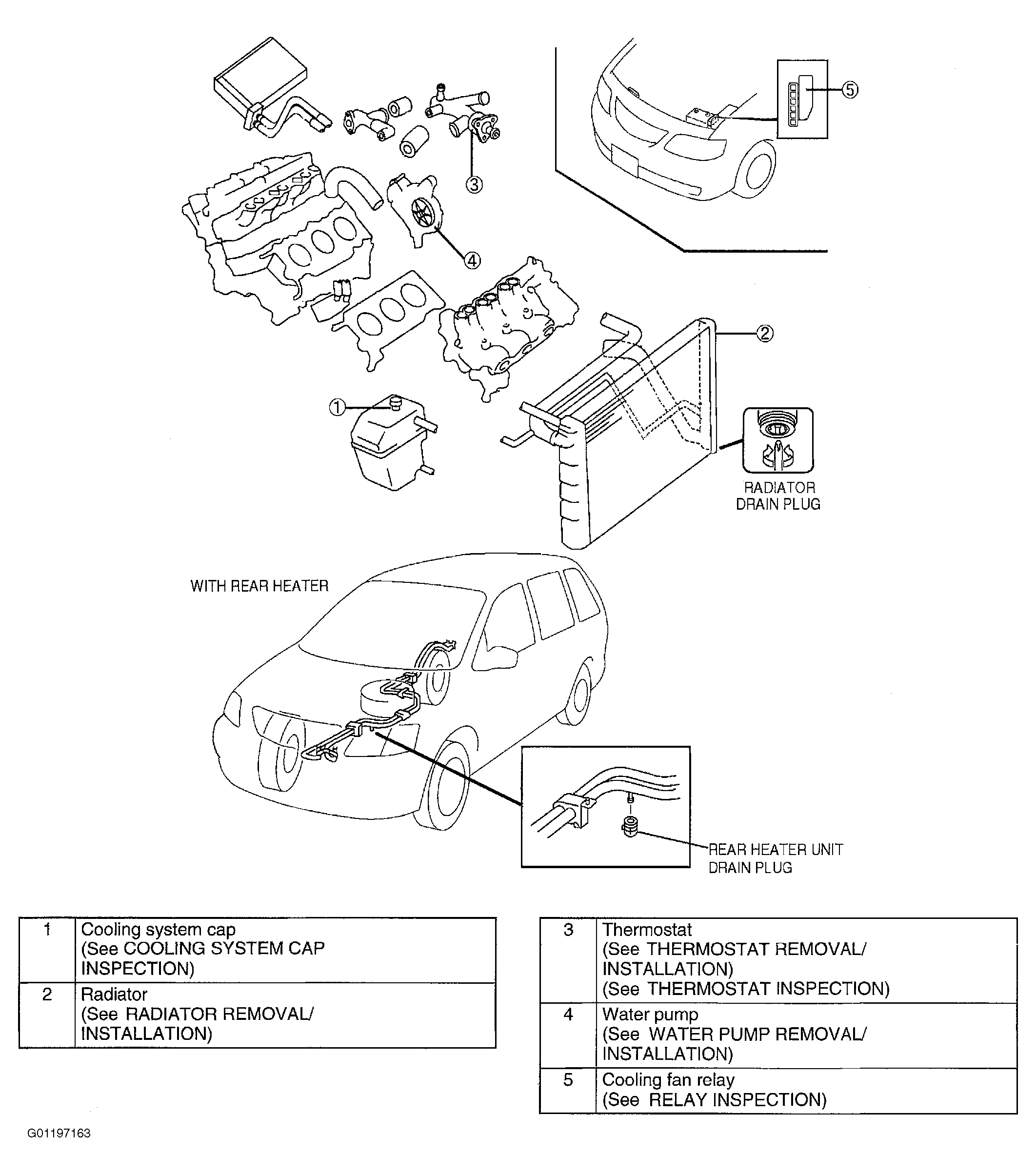 5

3

4

2

1

RADIATOR DRAIN PLUG

WITH REAR HEATER

REAR HEATER UNIT DRAIN PLUG

| 1 | Cooling system cap (See COOLING SYSTEM CAP INSPECTION) |
|---|---|
| 2 | Radiator (See RADIATOR REMOVAL/ INSTALLATION) |

| 3 | Thermostat (See THERMOSTAT REMOVAL/ INSTALLATION) (See THERMOSTAT INSPECTION) |
|---|---|
| 4 | Water pump (See WATER PUMP REMOVAL/ INSTALLATION) |
| 5 | Cooling fan relay (See RELAY INSPECTION) |

G01197163