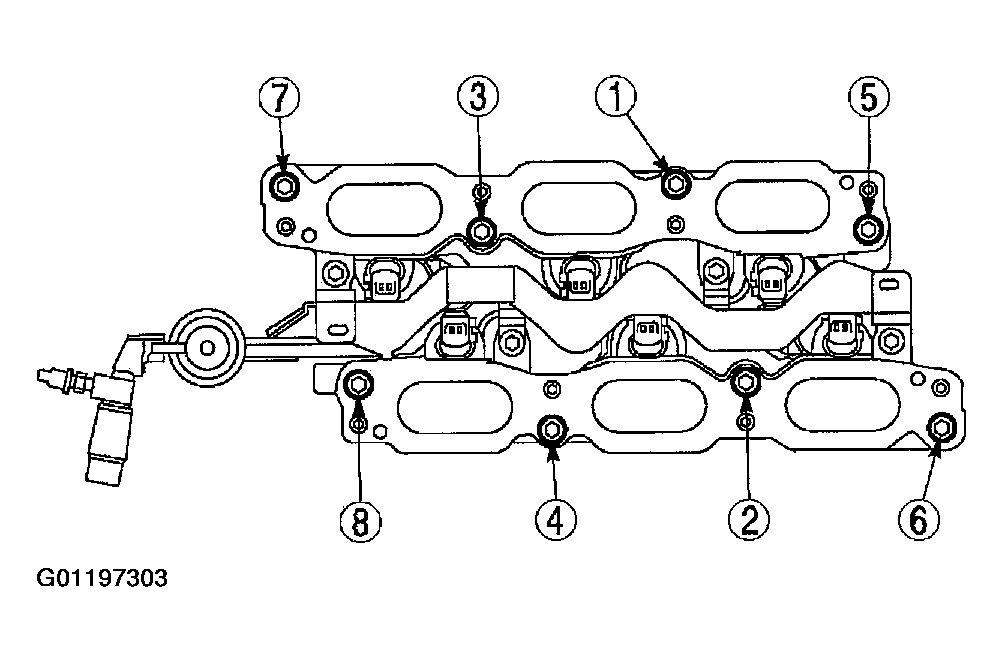 7
3
1
5
8
4
2
6
G01197303