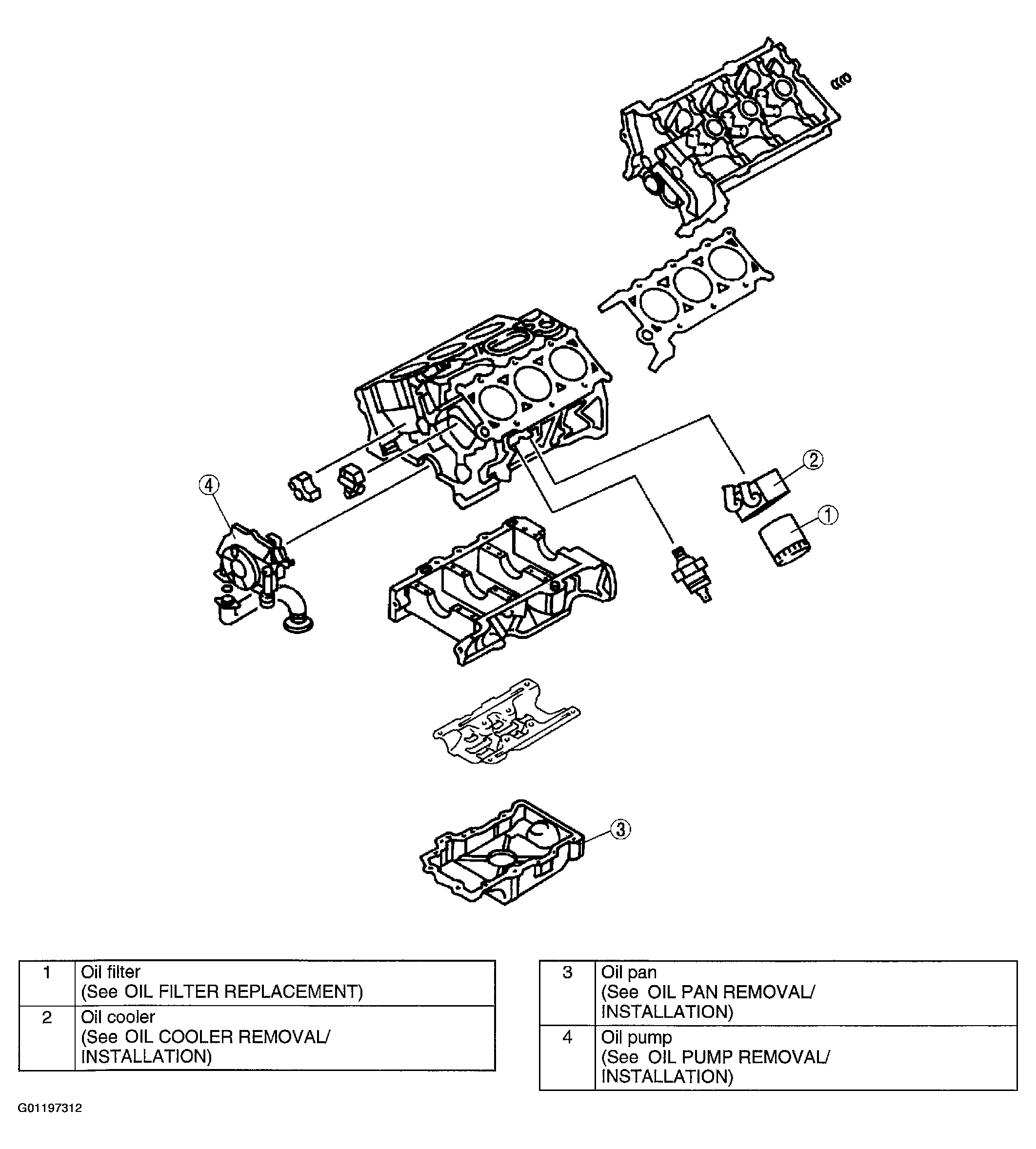 ④

②

①

③

| 1 | Oil filter (See OIL FILTER REPLACEMENT) |
|---|---|
| 2 | Oil cooler (See OIL COOLER REMOVAL/ INSTALLATION) |

| 3 | Oil pan (See OIL PAN REMOVAL/ INSTALLATION) |
|---|---|
| 4 | Oil pump (See OIL PUMP REMOVAL/ INSTALLATION) |

G01197312