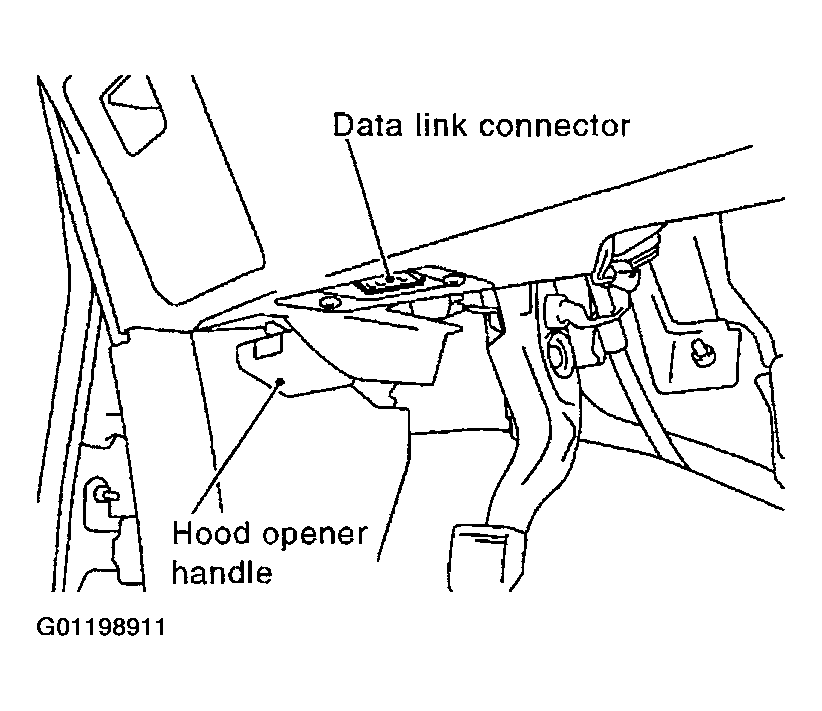 Data link connector

Hood opener handle

G01198911