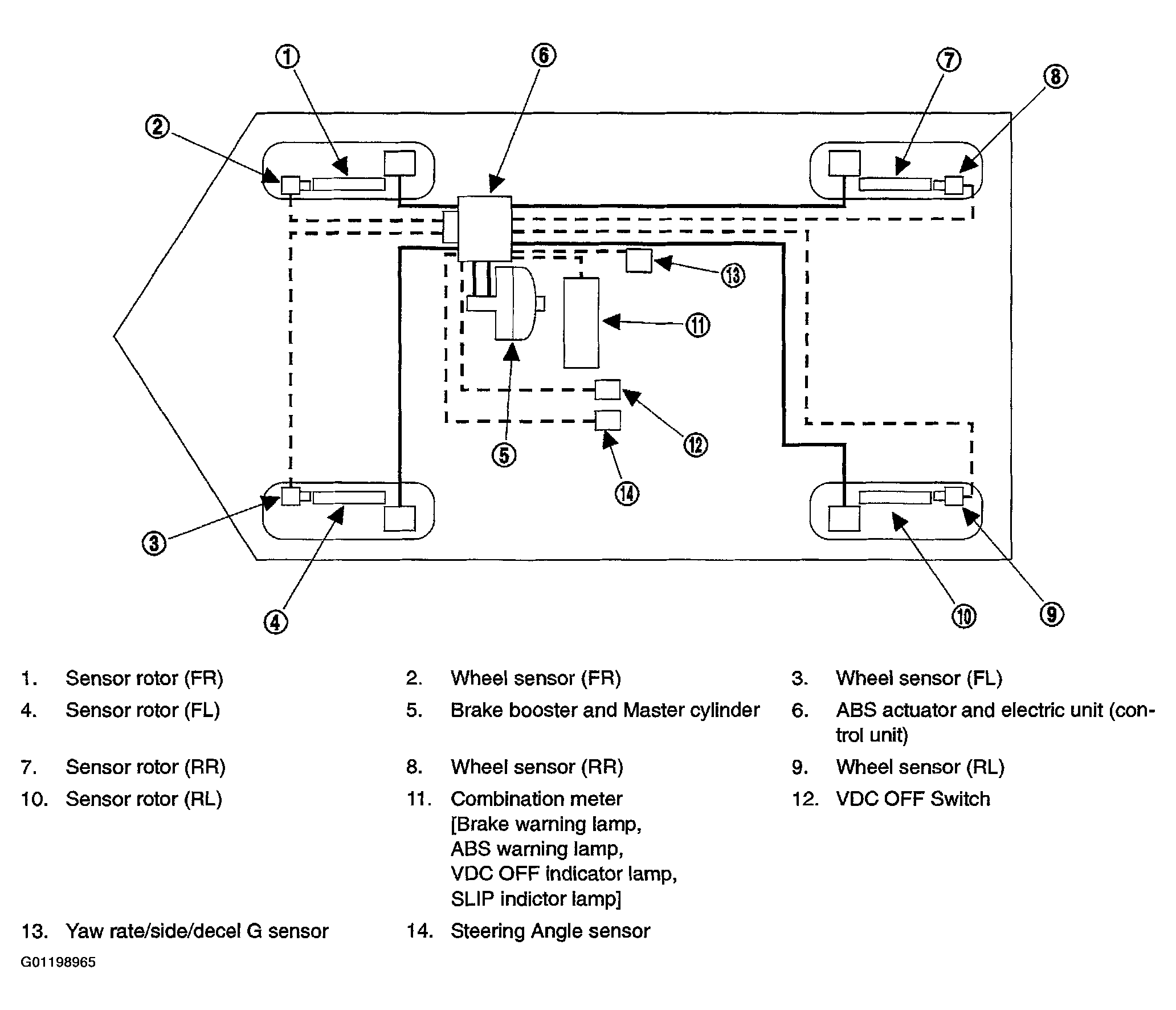 1
6
7
8
2
13
11
12
5
14
3
4
10
9

1. Sensor rotor (FR)
2. Wheel sensor (FR)
3. Wheel sensor (FL)
4. Sensor rotor (FL)
5. Brake booster and Master cylinder
6. ABS actuator and electric unit (control unit)
7. Sensor rotor (RR)
8. Wheel sensor (RR)
9. Wheel sensor (RL)
10. Sensor rotor (RL)
11. Combination meter [Brake warning lamp, ABS warning lamp, VDC OFF indicator lamp, SLIP indictor lamp]
12. VDC OFF Switch
13. Yaw rate/side/decel G sensor
14. Steering Angle sensor

G01198965