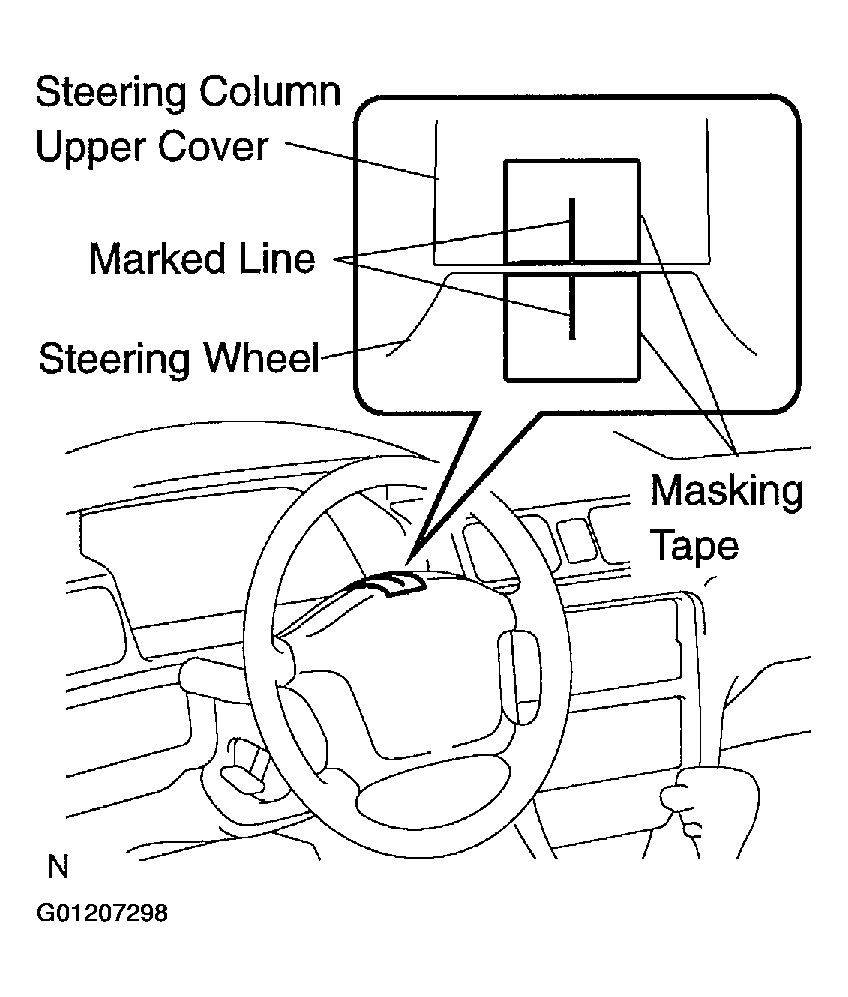 Steering Column Upper Cover

Marked Line

Steering Wheel

Masking Tape

N

G01207298