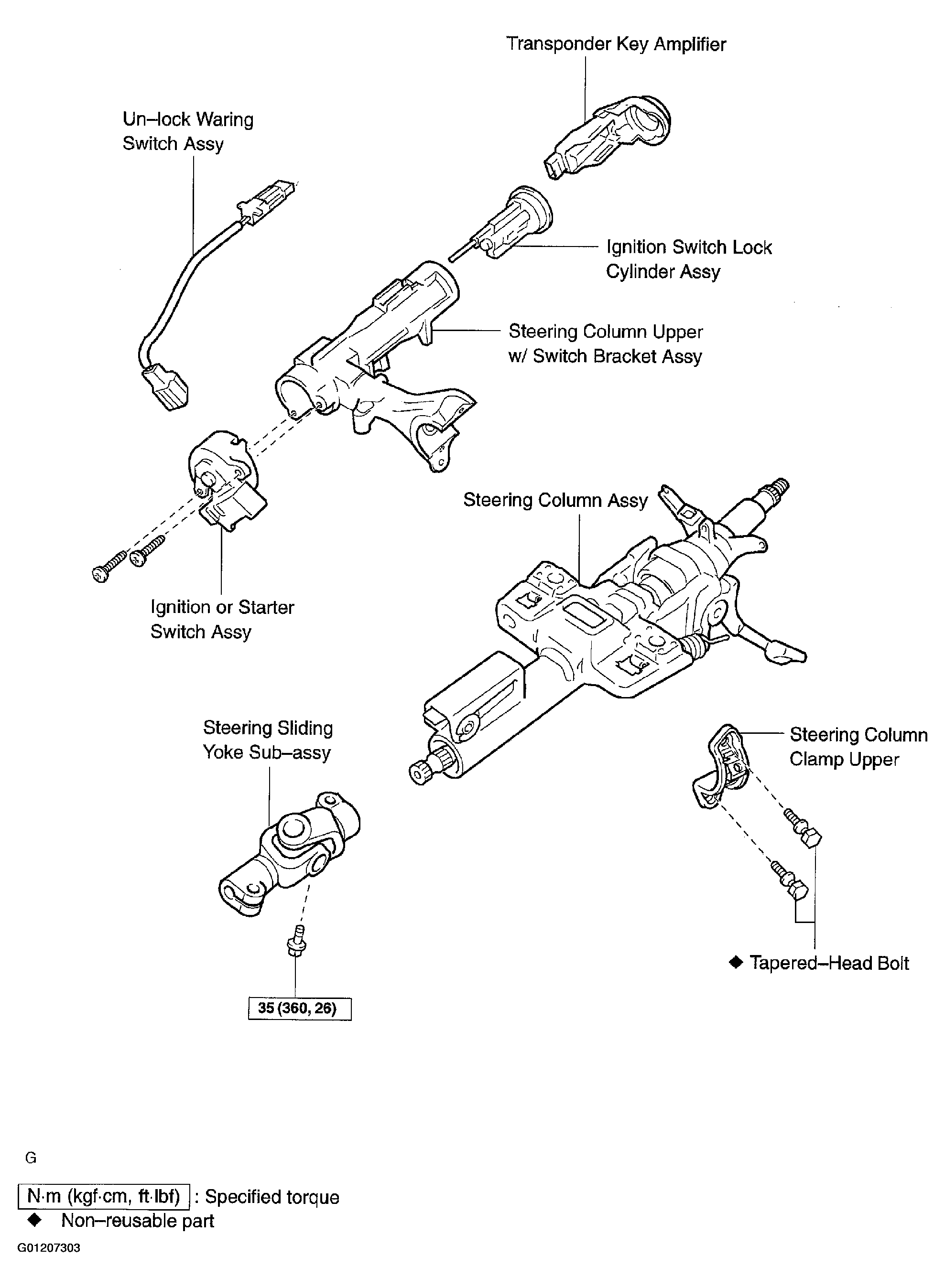 Transponder Key Amplifier

Un–lock Waring Switch Assy

Ignition Switch Lock Cylinder Assy

Steering Column Upper w/ Switch Bracket Assy

Steering Column Assy

Ignition or Starter Switch Assy

Steering Sliding Yoke Sub–assy

Steering Column Clamp Upper

◆ Tapered–Head Bolt

35 (360, 26)

G

N·m (kgf·cm, ft·lbf) : Specified torque
◆ Non–reusable part

G01207303