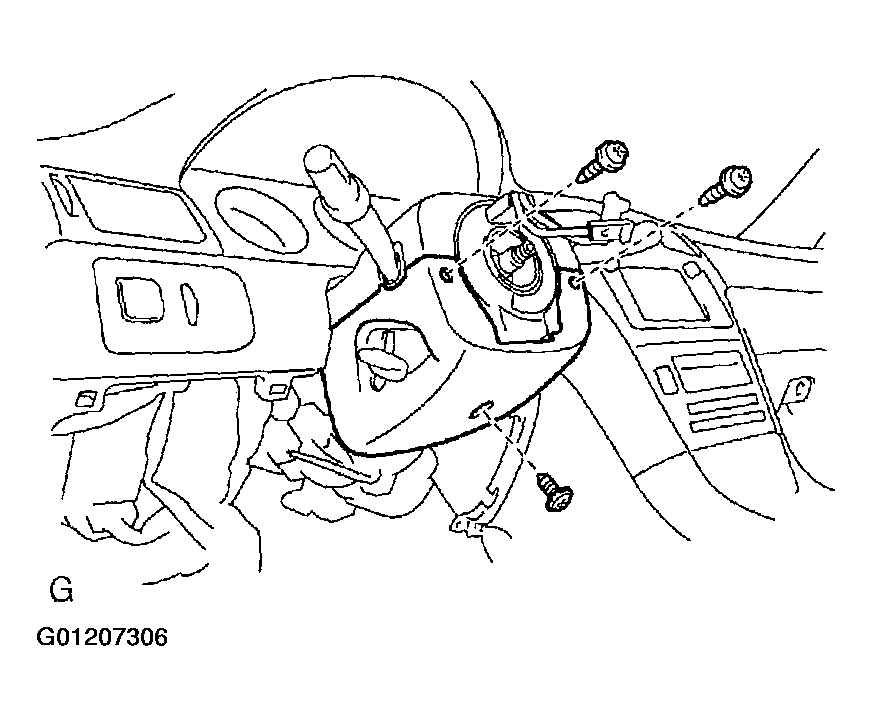 G

G01207306