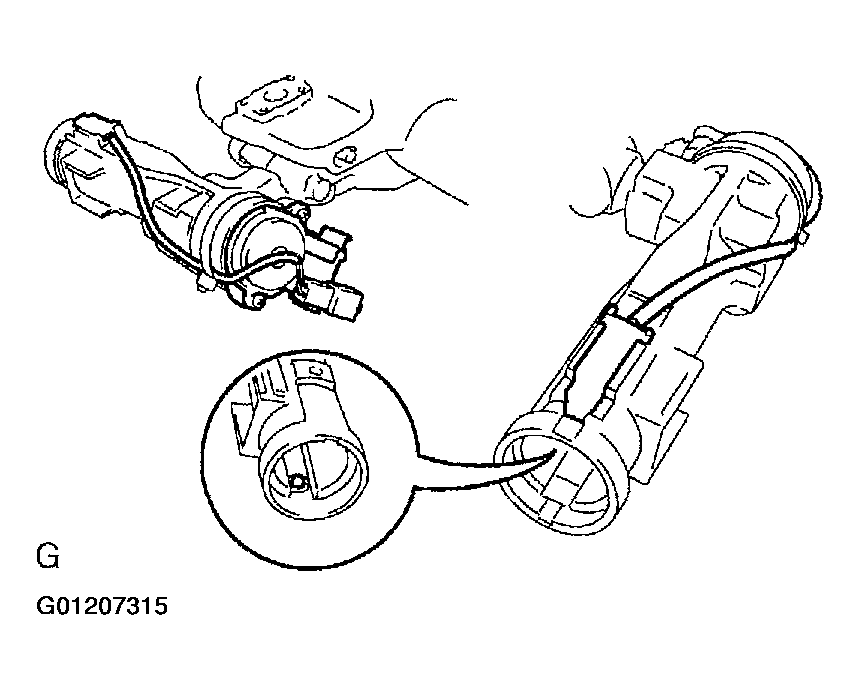 G

G01207315