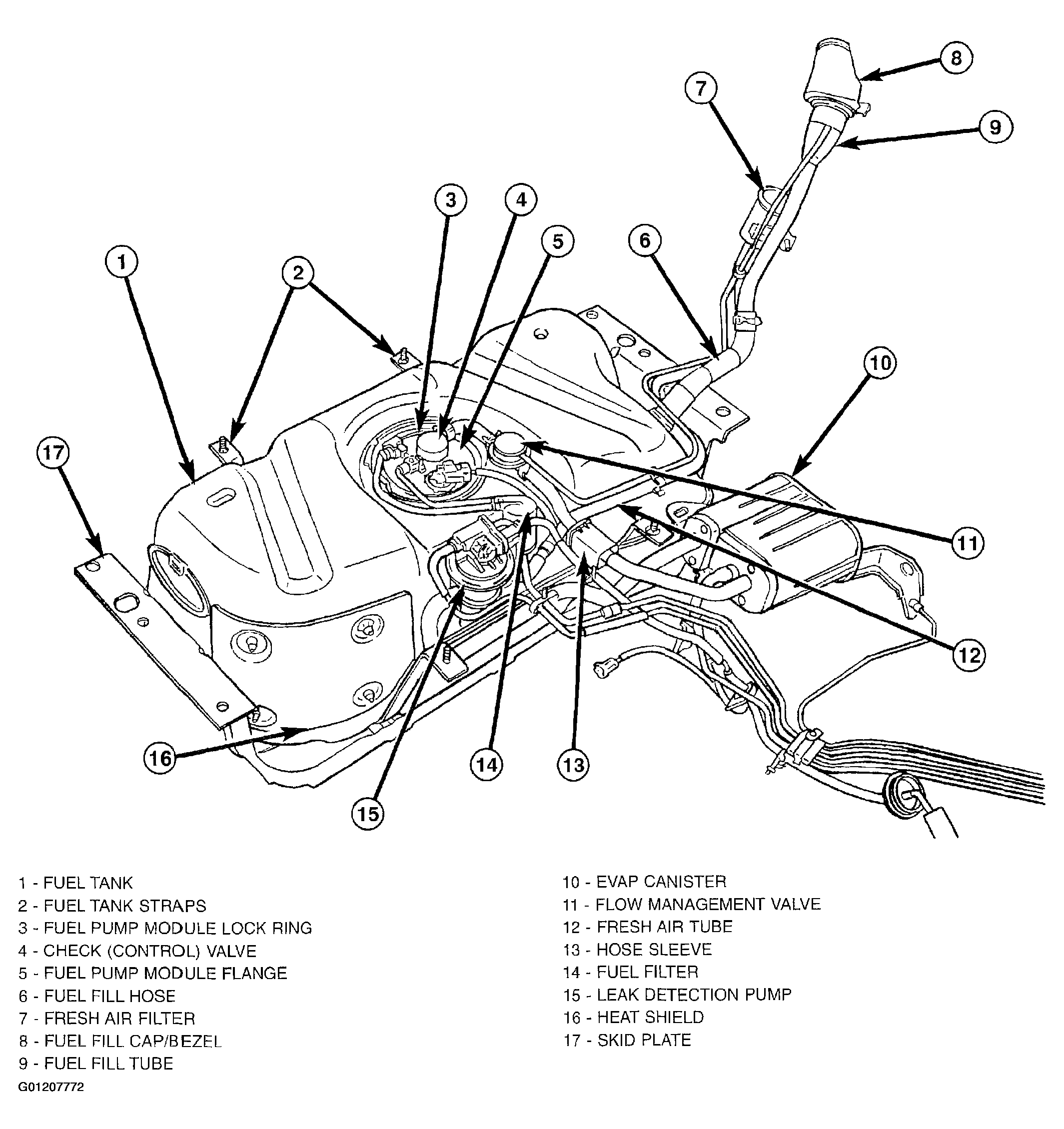 8
7
9
3
4
5
6
1
2
10
17
11
12
16
14
13
15

1 - FUEL TANK
2 - FUEL TANK STRAPS
3 - FUEL PUMP MODULE LOCK RING
4 - CHECK (CONTROL) VALVE
5 - FUEL PUMP MODULE FLANGE
6 - FUEL FILL HOSE
7 - FRESH AIR FILTER
8 - FUEL FILL CAP/BEZEL
9 - FUEL FILL TUBE

10 - EVAP CANISTER
11 - FLOW MANAGEMENT VALVE
12 - FRESH AIR TUBE
13 - HOSE SLEEVE
14 - FUEL FILTER
15 - LEAK DETECTION PUMP
16 - HEAT SHIELD
17 - SKID PLATE

G01207772