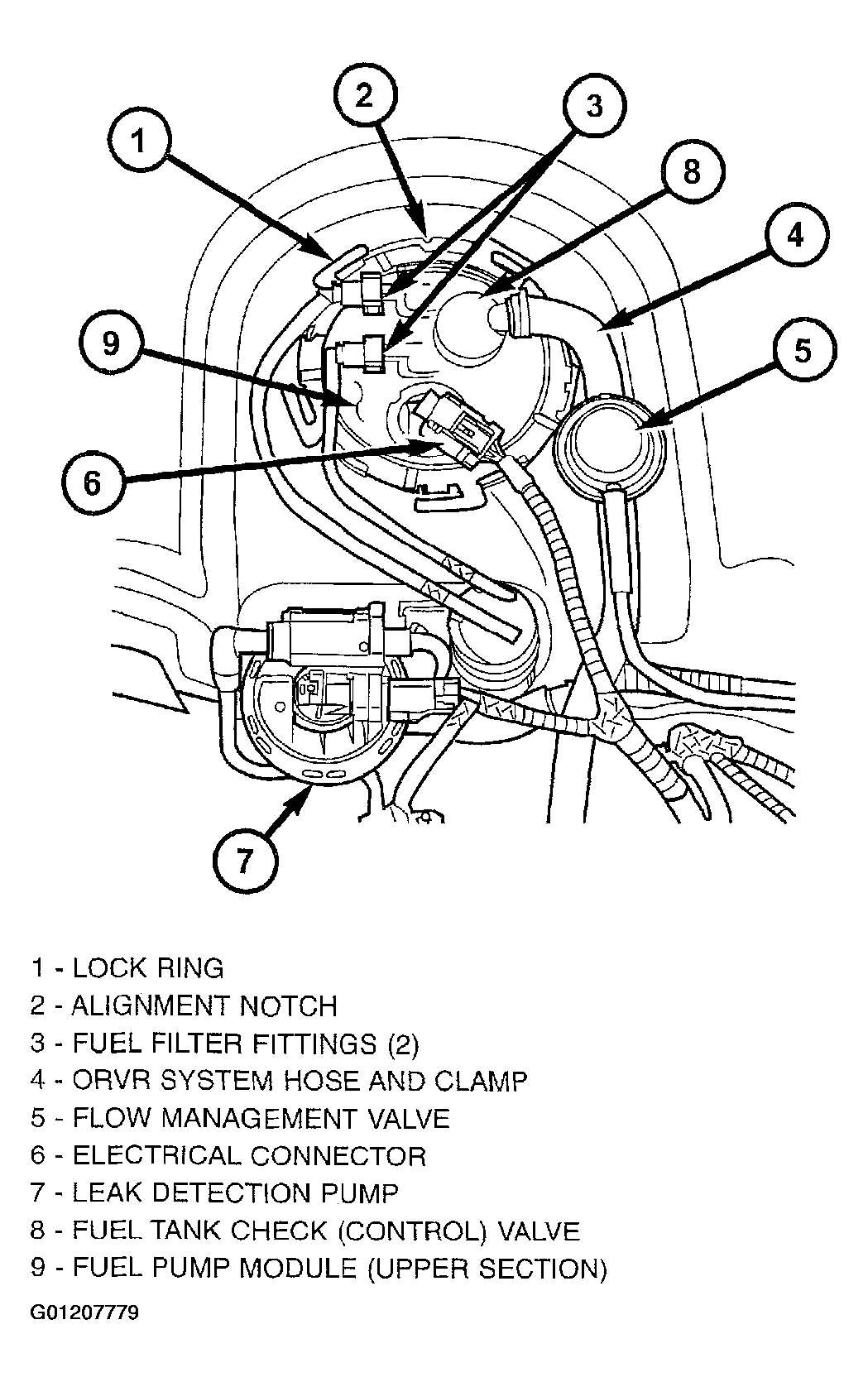 1
2
3
8
4
9
5
6
7

1 - LOCK RING
2 - ALIGNMENT NOTCH
3 - FUEL FILTER FITTINGS (2)
4 - ORVR SYSTEM HOSE AND CLAMP
5 - FLOW MANAGEMENT VALVE
6 - ELECTRICAL CONNECTOR
7 - LEAK DETECTION PUMP
8 - FUEL TANK CHECK (CONTROL) VALVE
9 - FUEL PUMP MODULE (UPPER SECTION)

G01207779