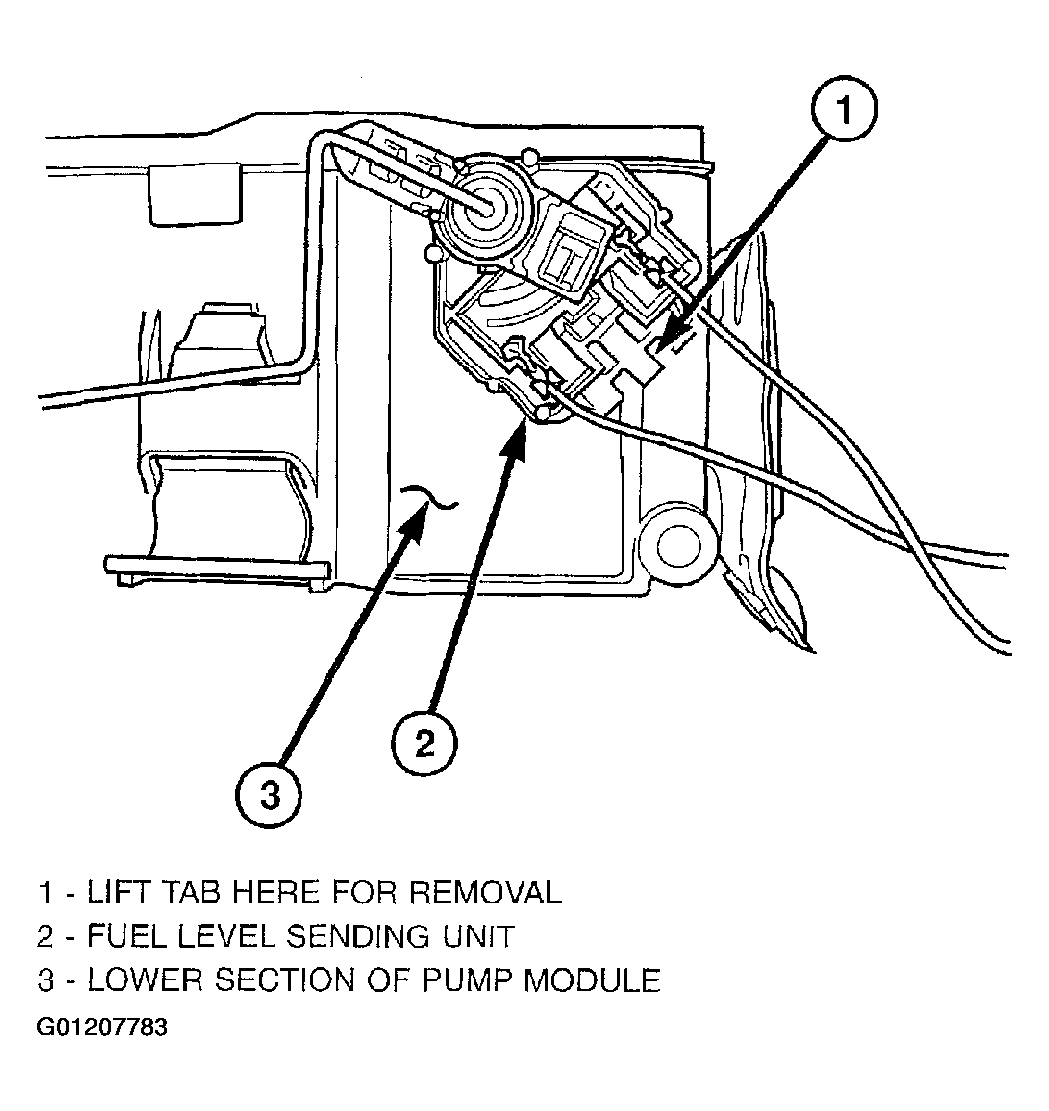 1

2

3

1 - LIFT TAB HERE FOR REMOVAL
2 - FUEL LEVEL SENDING UNIT
3 - LOWER SECTION OF PUMP MODULE

G01207783