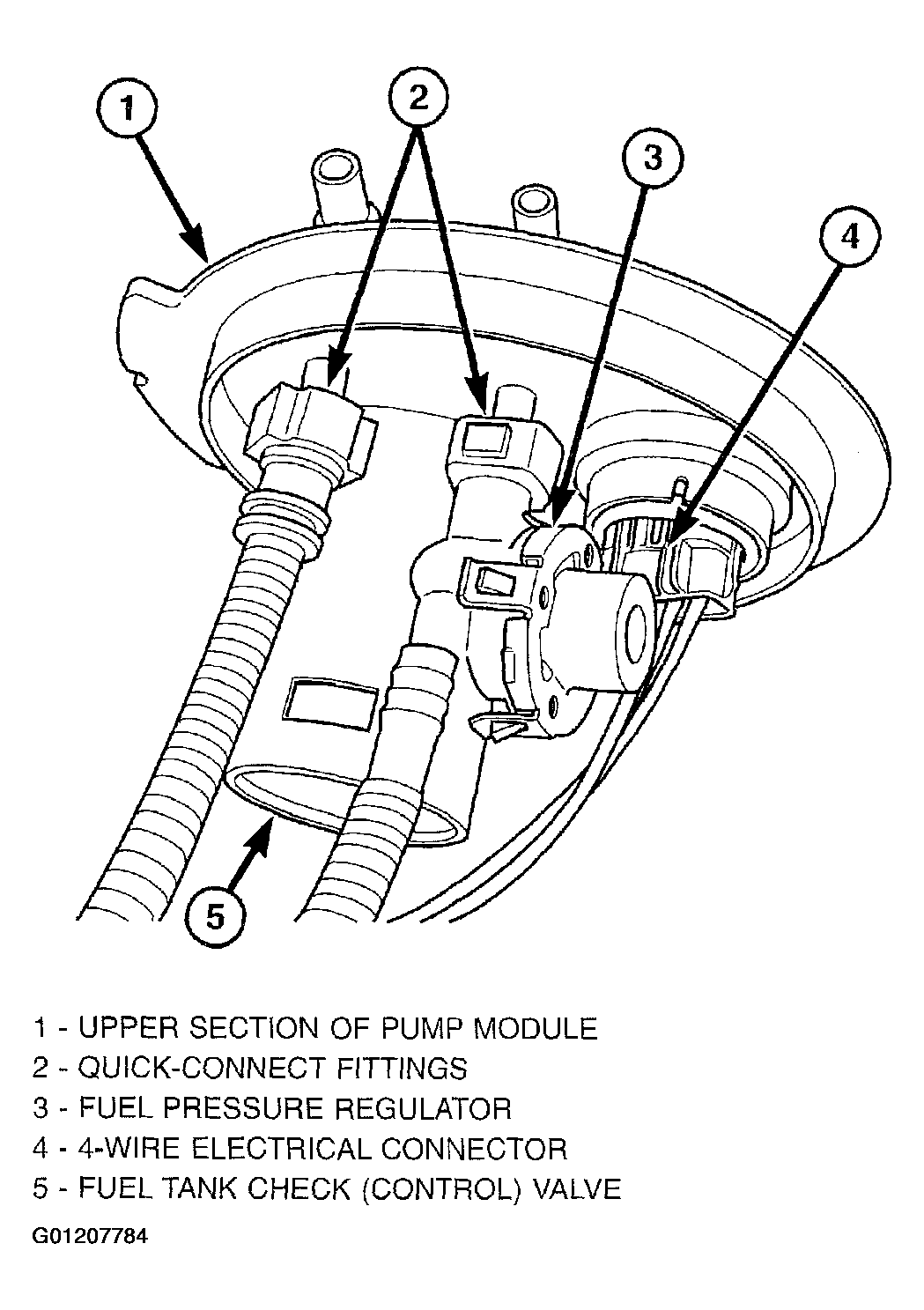 1
2
3
4
5

1 - UPPER SECTION OF PUMP MODULE
2 - QUICK-CONNECT FITTINGS
3 - FUEL PRESSURE REGULATOR
4 - 4-WIRE ELECTRICAL CONNECTOR
5 - FUEL TANK CHECK (CONTROL) VALVE

G01207784