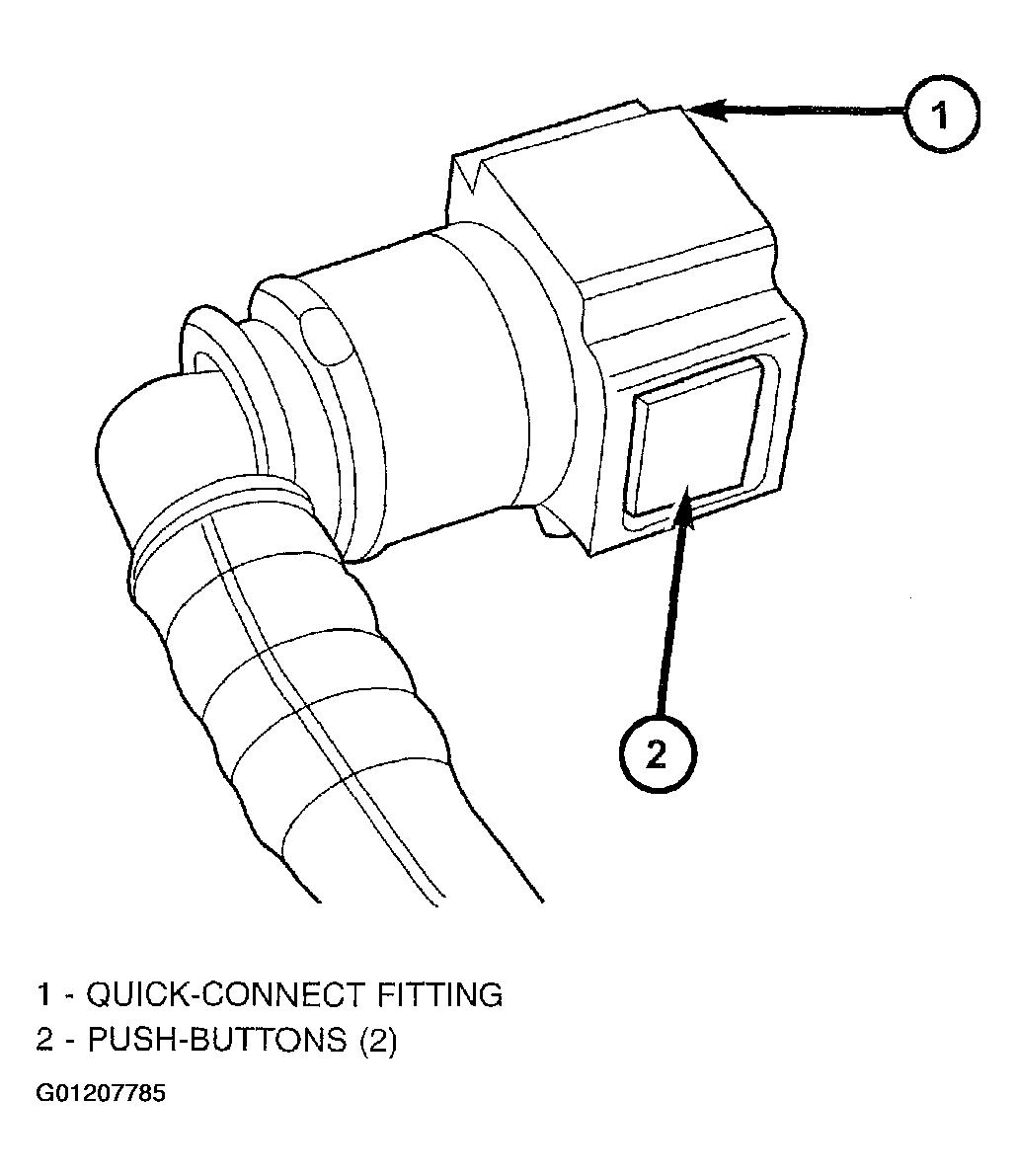 1

2

1 - QUICK-CONNECT FITTING
2 - PUSH-BUTTONS (2)

G01207785