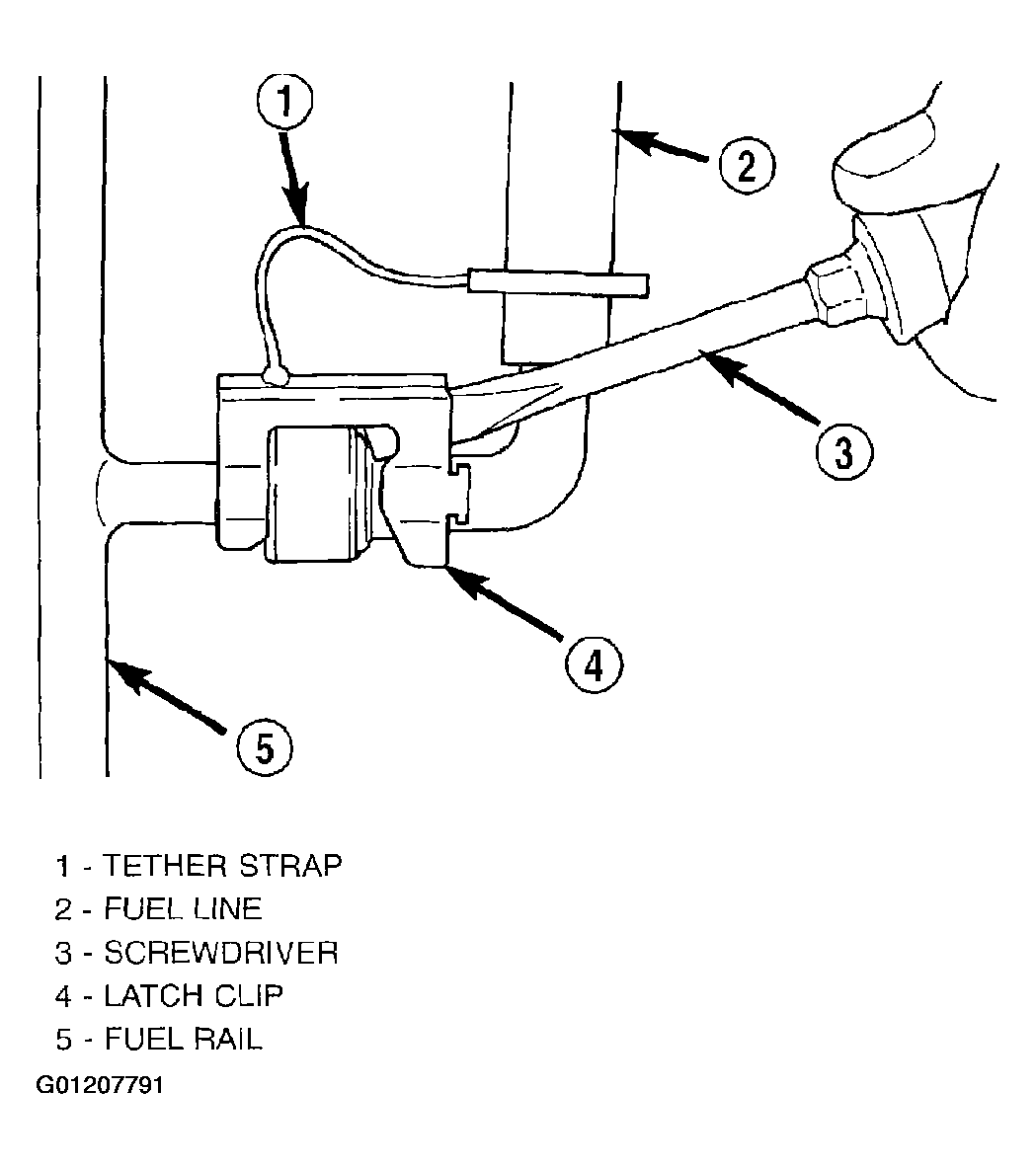 1

2

3

4

5

1 - TETHER STRAP
2 - FUEL LINE
3 - SCREWDRIVER
4 - LATCH CLIP
5 - FUEL RAIL

G01207791