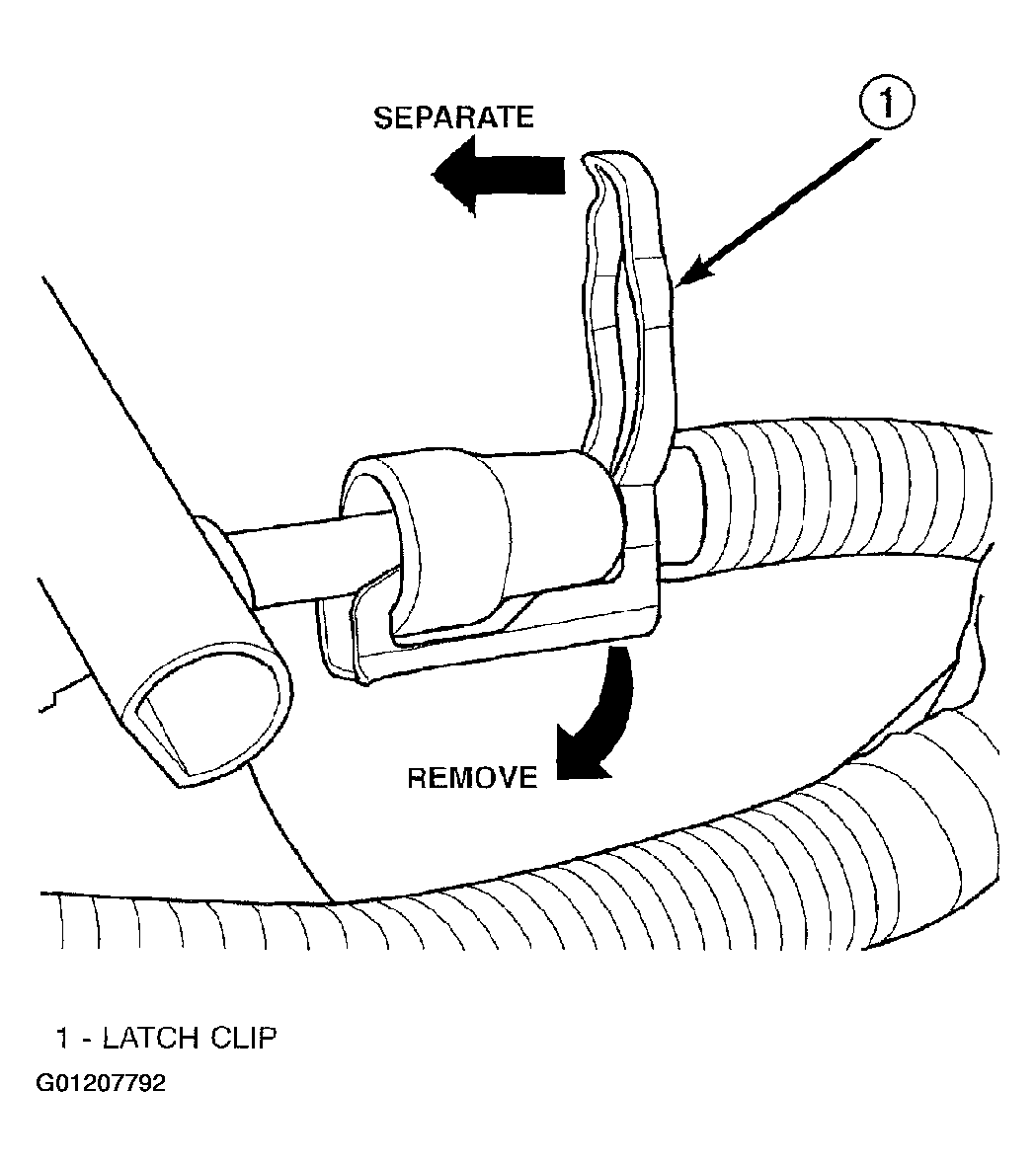 SEPARATE

1

REMOVE

1 - LATCH CLIP

G01207792