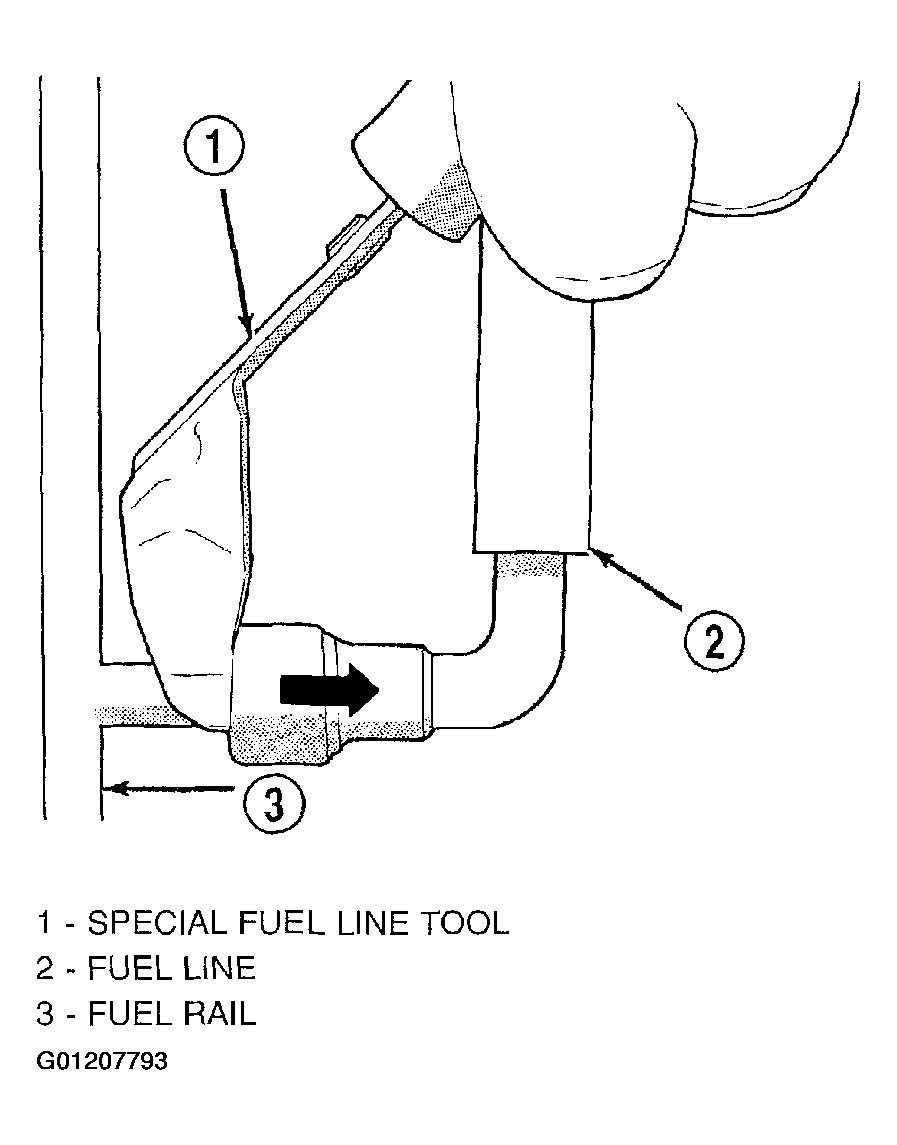 1

2

3

1 - SPECIAL FUEL LINE TOOL
2 - FUEL LINE
3 - FUEL RAIL
G01207793