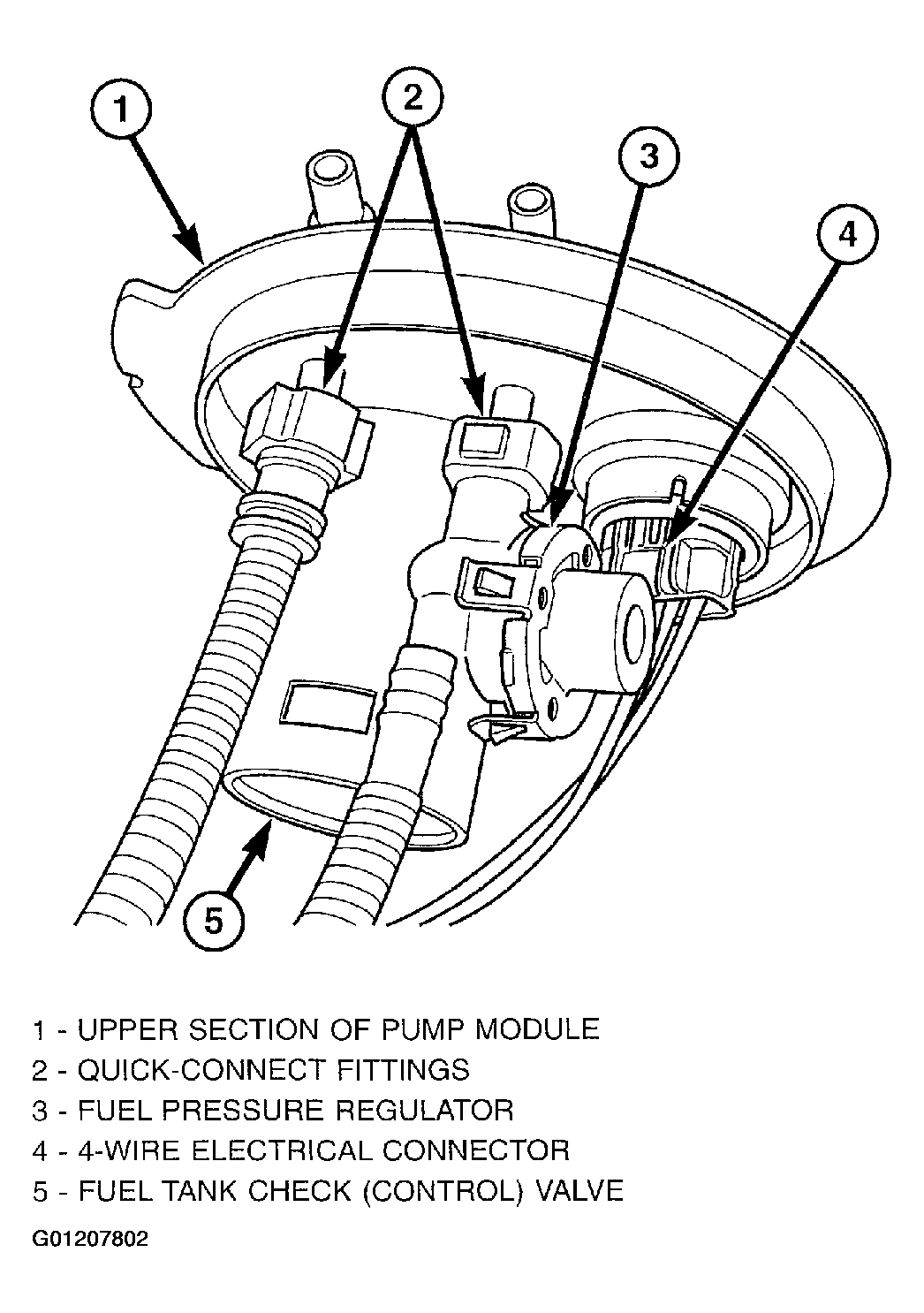 1
2
3
4
5

1 - UPPER SECTION OF PUMP MODULE
2 - QUICK-CONNECT FITTINGS
3 - FUEL PRESSURE REGULATOR
4 - 4-WIRE ELECTRICAL CONNECTOR
5 - FUEL TANK CHECK (CONTROL) VALVE

G01207802