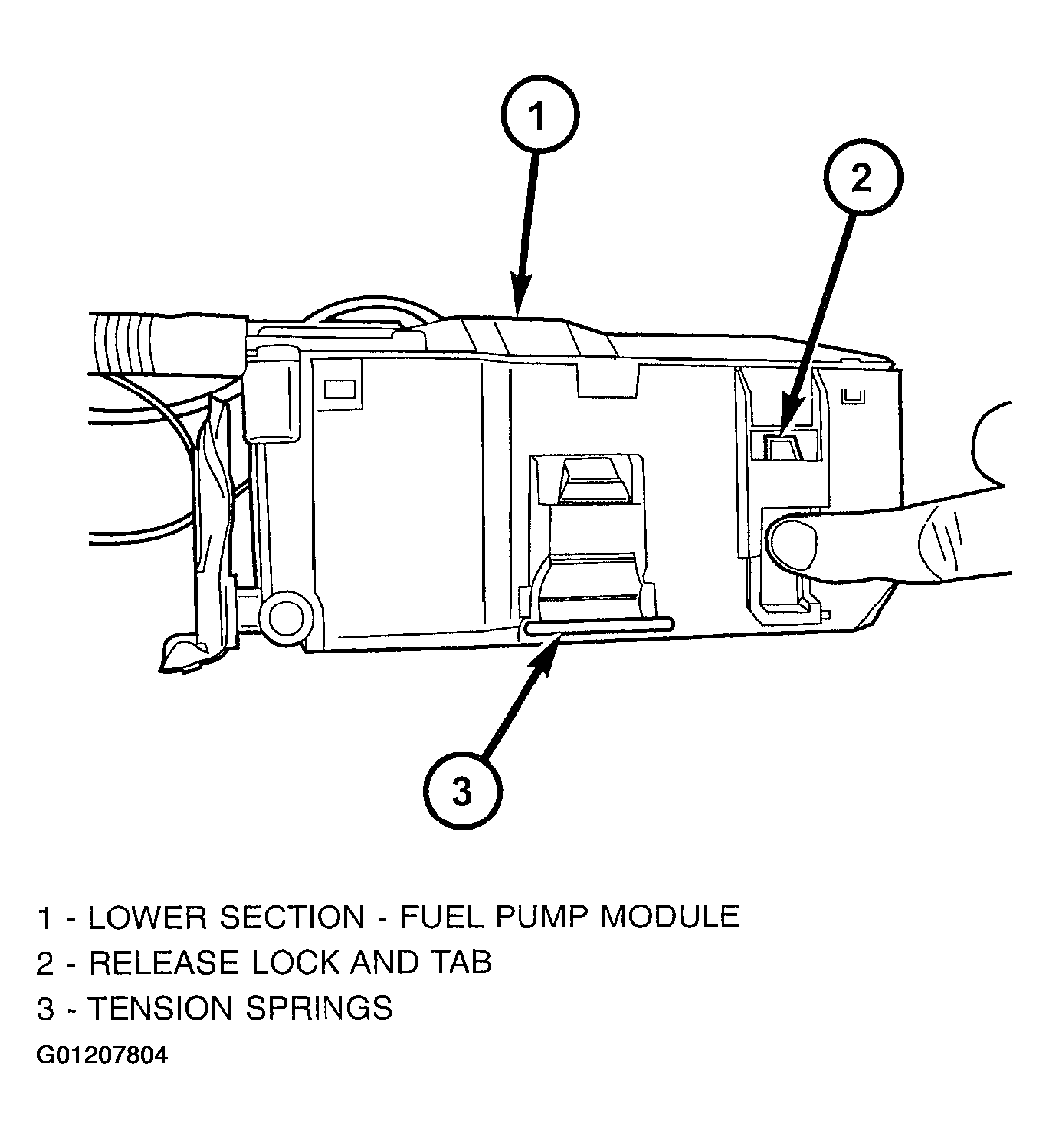 1

2

3

1 - LOWER SECTION - FUEL PUMP MODULE
2 - RELEASE LOCK AND TAB
3 - TENSION SPRINGS
G01207804