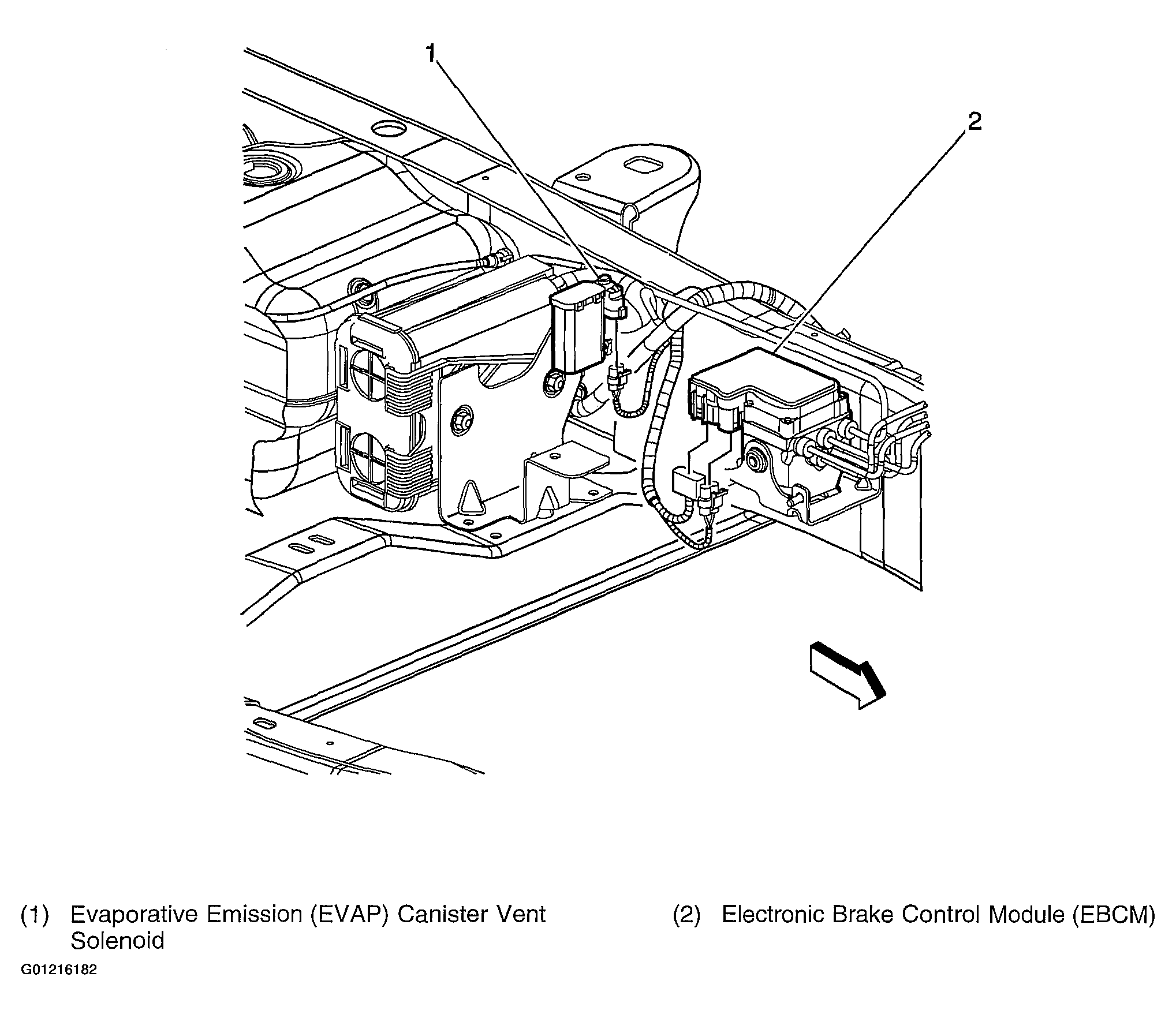 1

2

(1) Evaporative Emission (EVAP) Canister Vent Solenoid

(2) Electronic Brake Control Module (EBCM)

G01216182