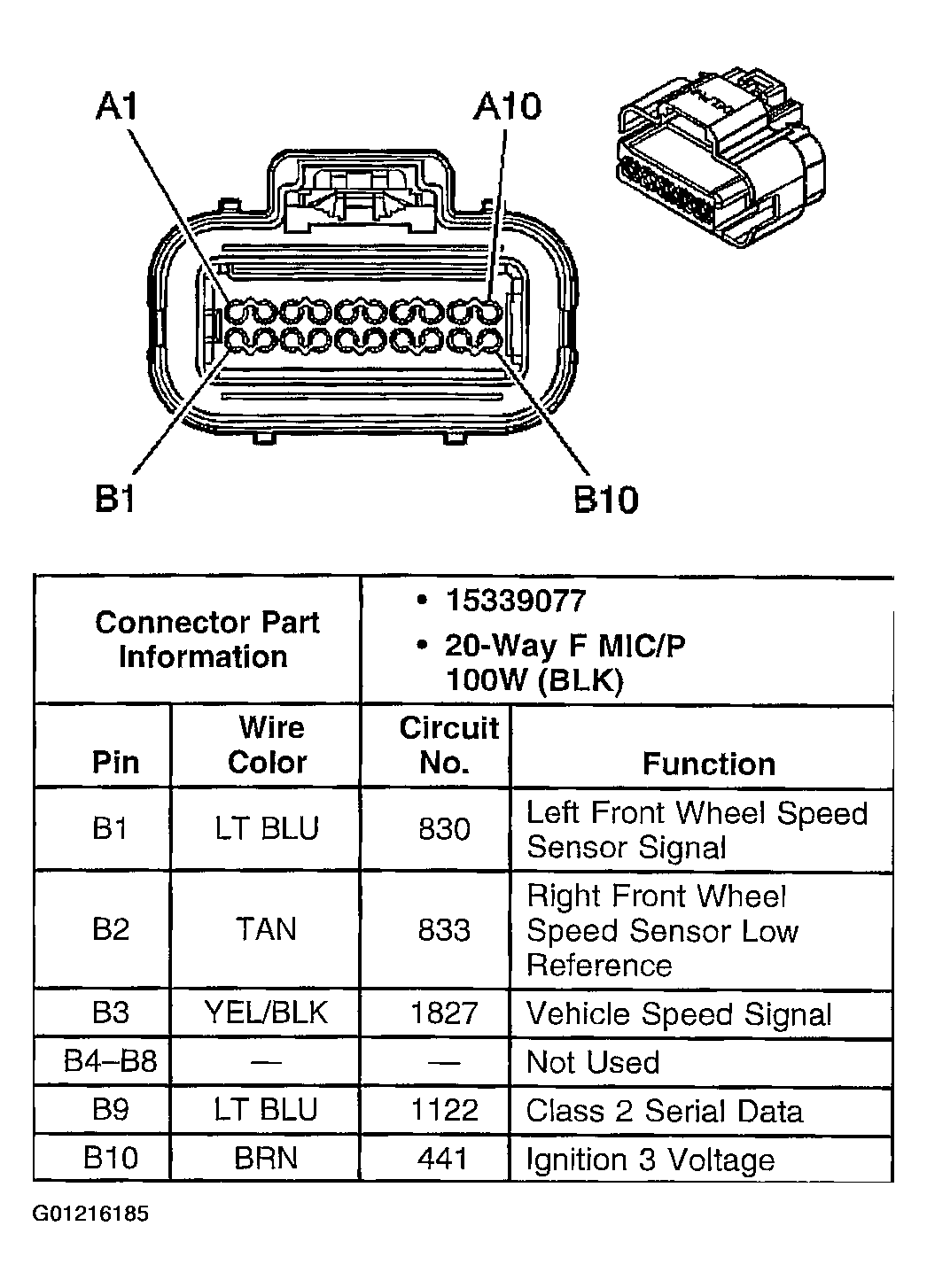 A1
A10
B1
B10

| Connector Part Information | | • 15339077 • 20-Way F MIC/P 100W (BLK) | |
|---|---|---|---|
| Pin | Wire Color | Circuit No. | Function |
| B1 | LT BLU | 830 | Left Front Wheel Speed Sensor Signal |
| B2 | TAN | 833 | Right Front Wheel Speed Sensor Low Reference |
| B3 | YEL/BLK | 1827 | Vehicle Speed Signal |
| B4–B8 | — | — | Not Used |
| B9 | LT BLU | 1122 | Class 2 Serial Data |
| B10 | BRN | 441 | Ignition 3 Voltage |

G01216185