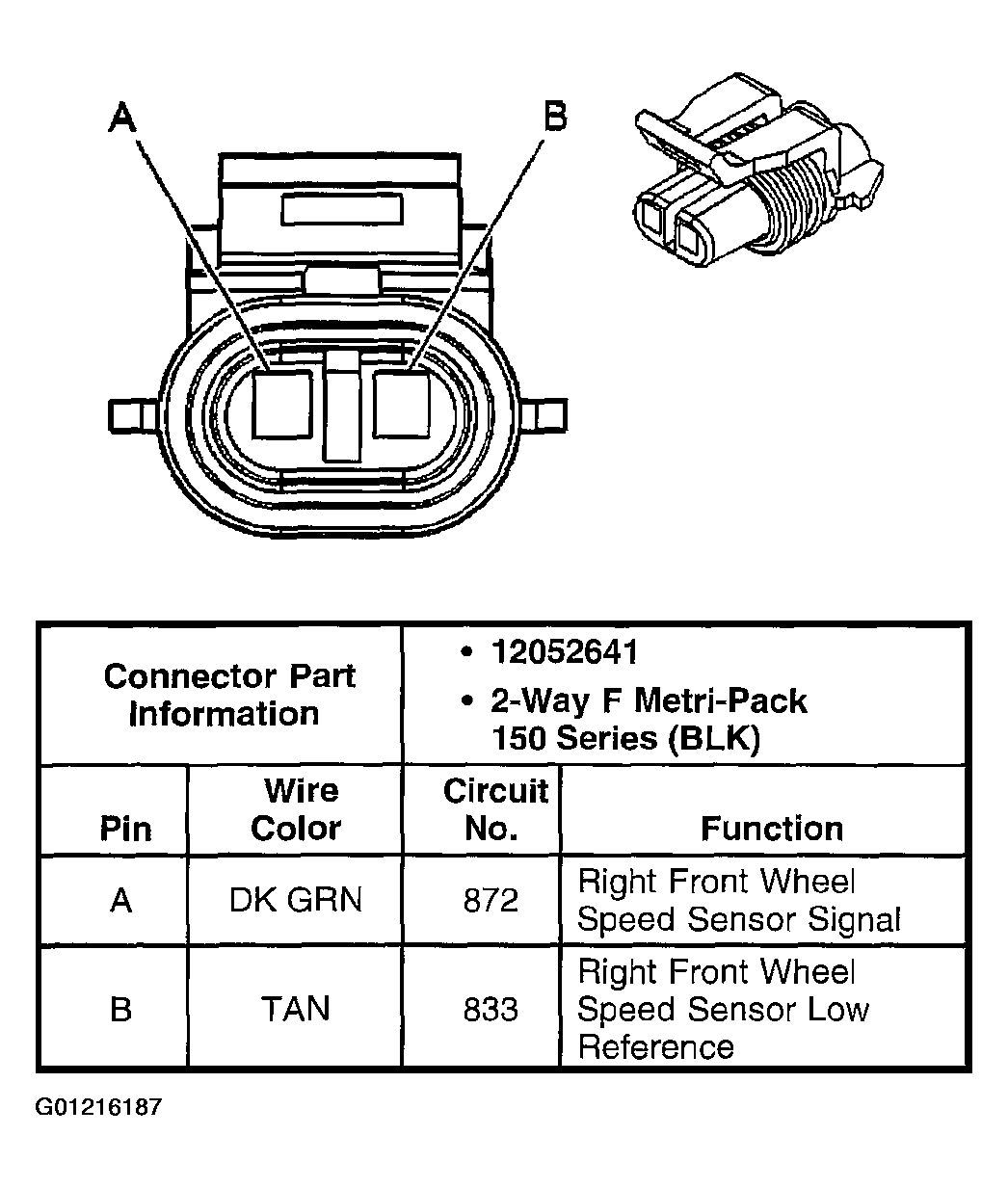 A

B

| Connector Part Information | | • 12052641 • 2-Way F Metri-Pack 150 Series (BLK) | |
|---|---|---|---|
| Pin | Wire Color | Circuit No. | Function |
| A | DK GRN | 872 | Right Front Wheel Speed Sensor Signal |
| B | TAN | 833 | Right Front Wheel Speed Sensor Low Reference |

G01216187