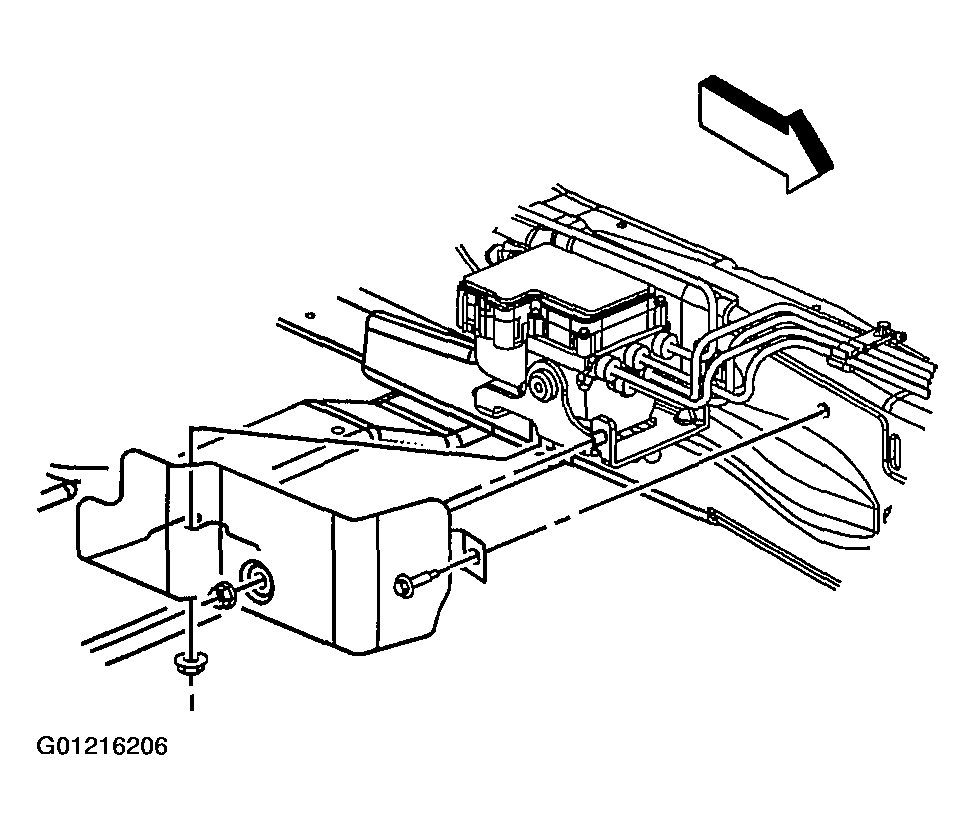 G01216206