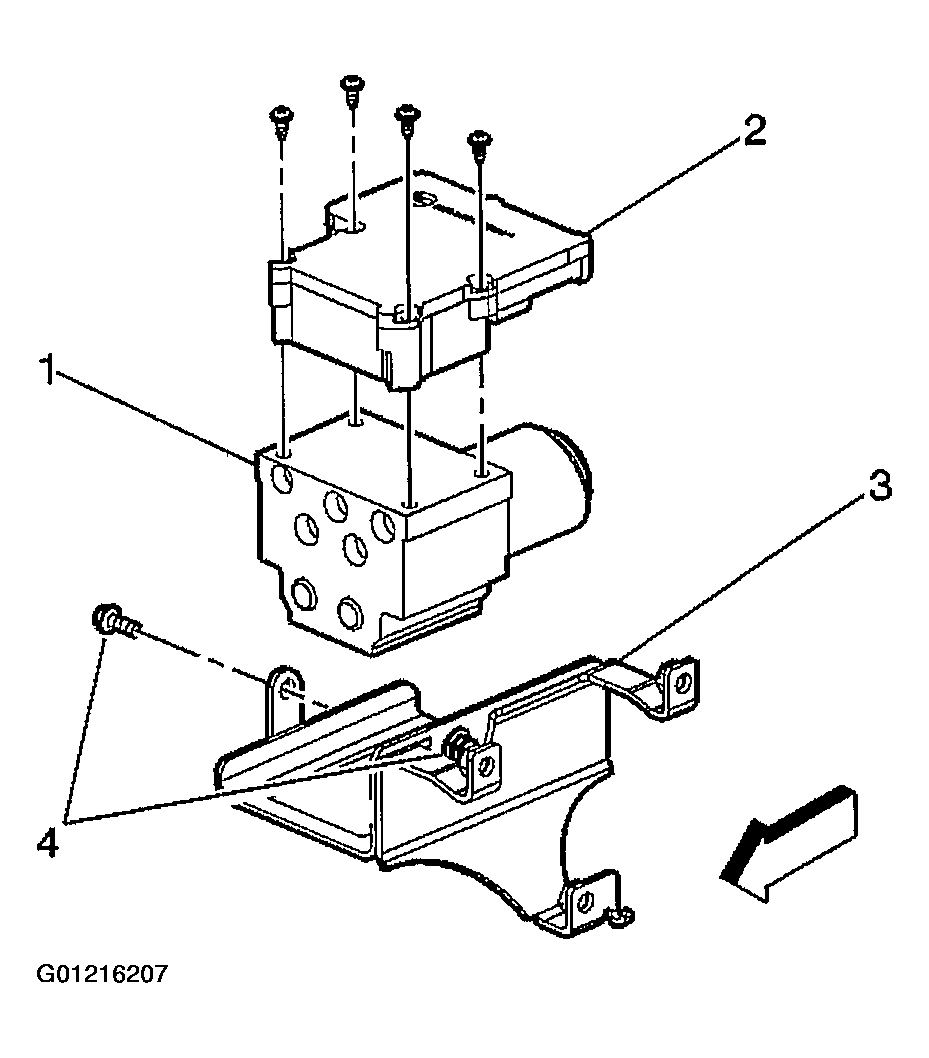 2
1
3
4
G01216207