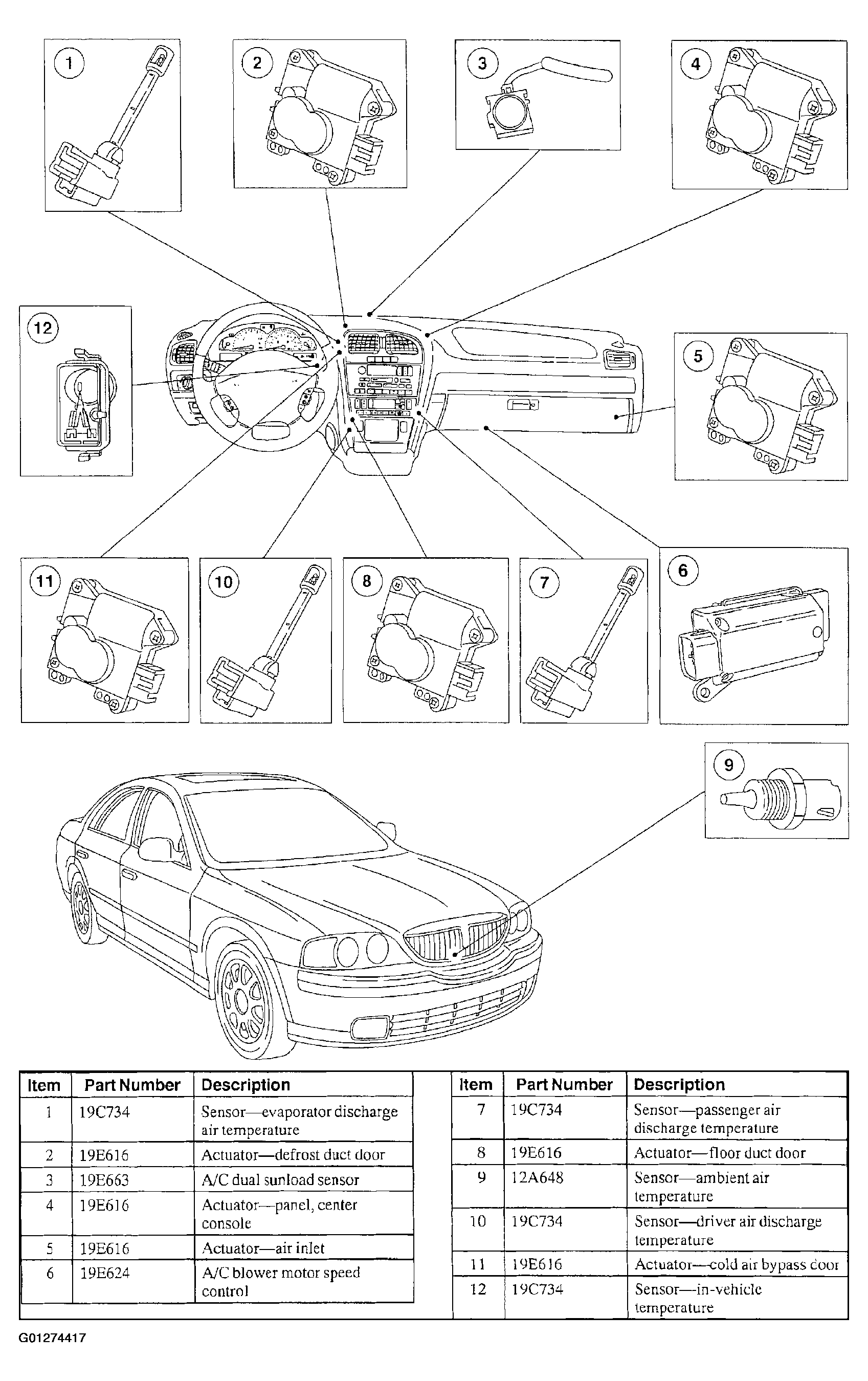 1
2
3
4
12
5
11
10
8
7
6
9

| Item | Part Number | Description |
|---|---|---|
| 1 | 19C734 | Sensor—evaporator discharge air temperature |
| 2 | 19E616 | Actuator—defrost duct door |
| 3 | 19E663 | A/C dual sunload sensor |
| 4 | 19E616 | Actuator—panel, center console |
| 5 | 19E616 | Actuator—air inlet |
| 6 | 19E624 | A/C blower motor speed control |

| Item | Part Number | Description |
|---|---|---|
| 7 | 19C734 | Sensor—passenger air discharge temperature |
| 8 | 19E616 | Actuator—floor duct door |
| 9 | 12A648 | Sensor—ambient air temperature |
| 10 | 19C734 | Sensor—driver air discharge temperature |
| 11 | 19E616 | Actuator—cold air bypass door |
| 12 | 19C734 | Sensor—in-vehicle temperature |

G01274417