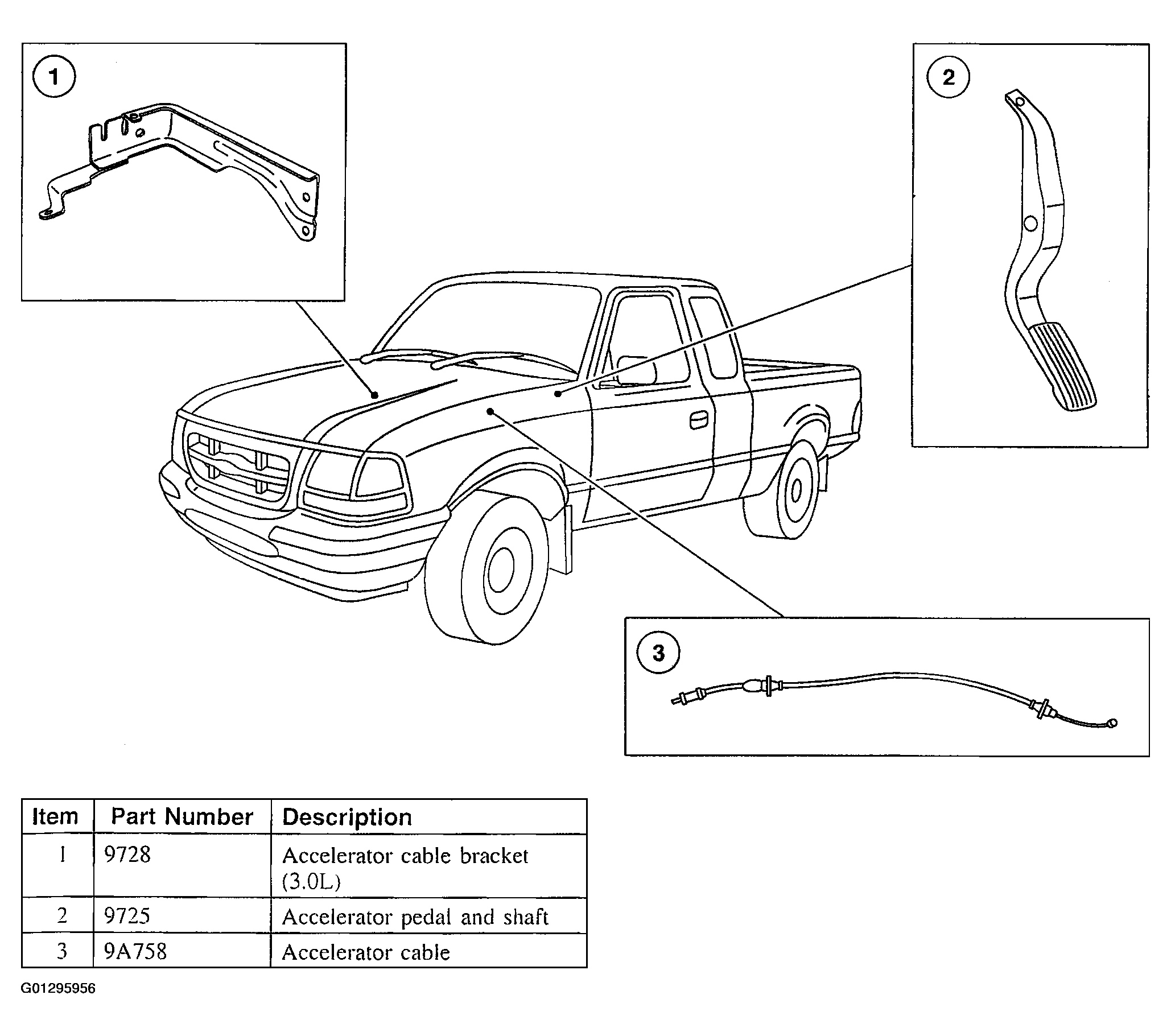 1

2

3

| Item | Part Number | Description |
|---|---|---|
| 1 | 9728 | Accelerator cable bracket (3.0L) |
| 2 | 9725 | Accelerator pedal and shaft |
| 3 | 9A758 | Accelerator cable |

G01295956