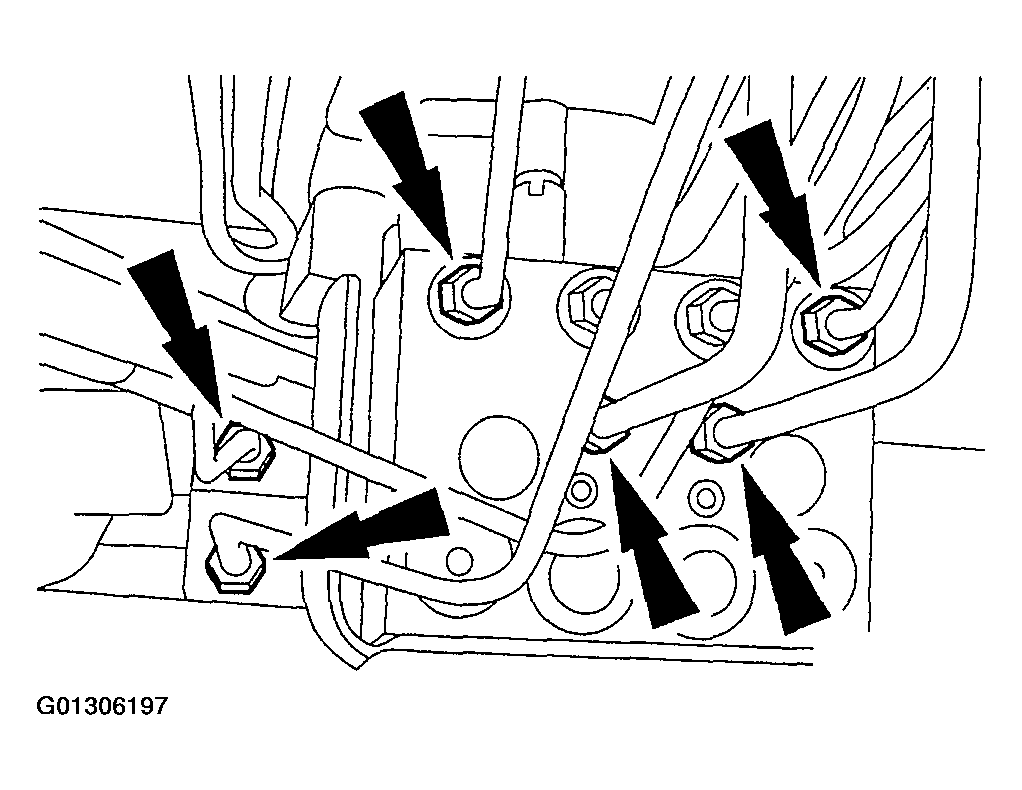 G01306197