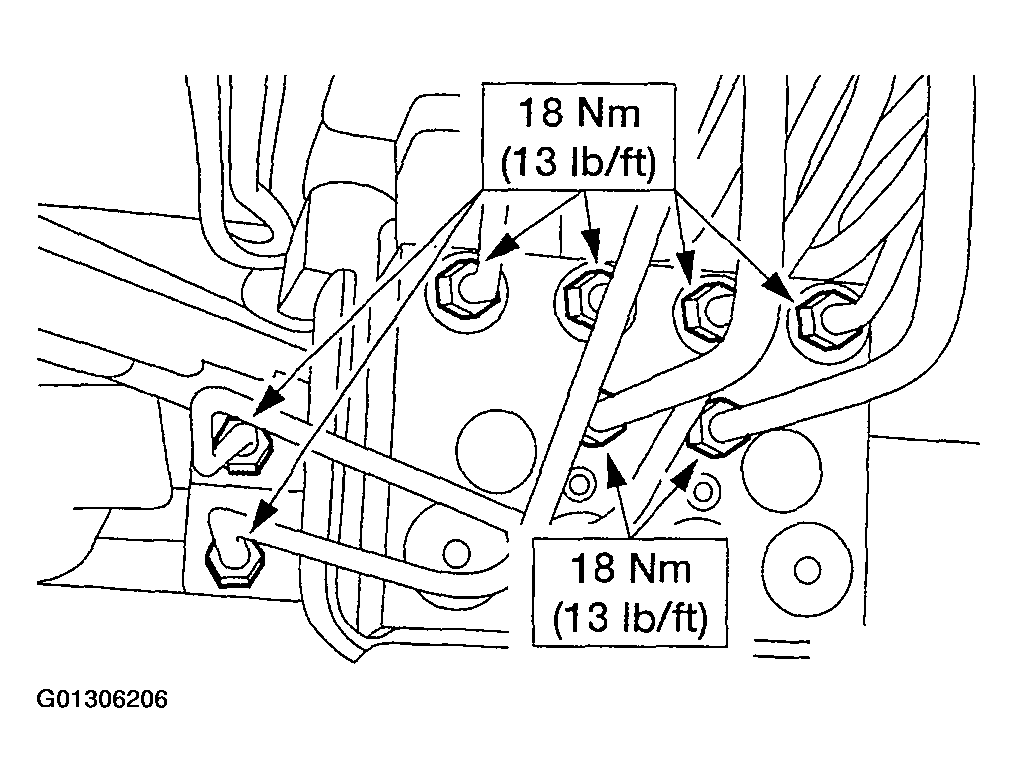 18 Nm
(13 lb/ft)

18 Nm
(13 lb/ft)

G01306206