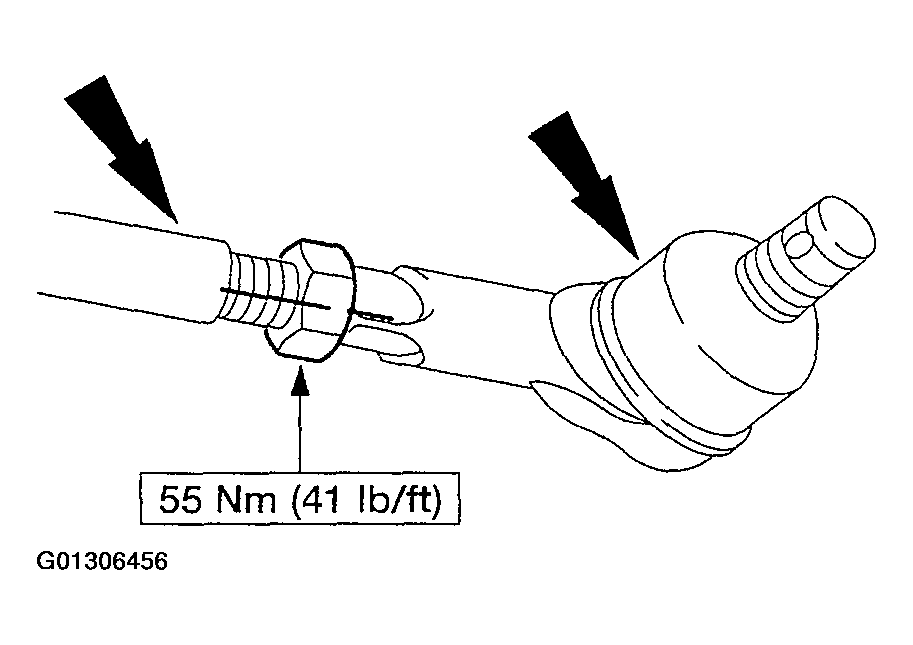 55 Nm (41 lb/ft)

G01306456