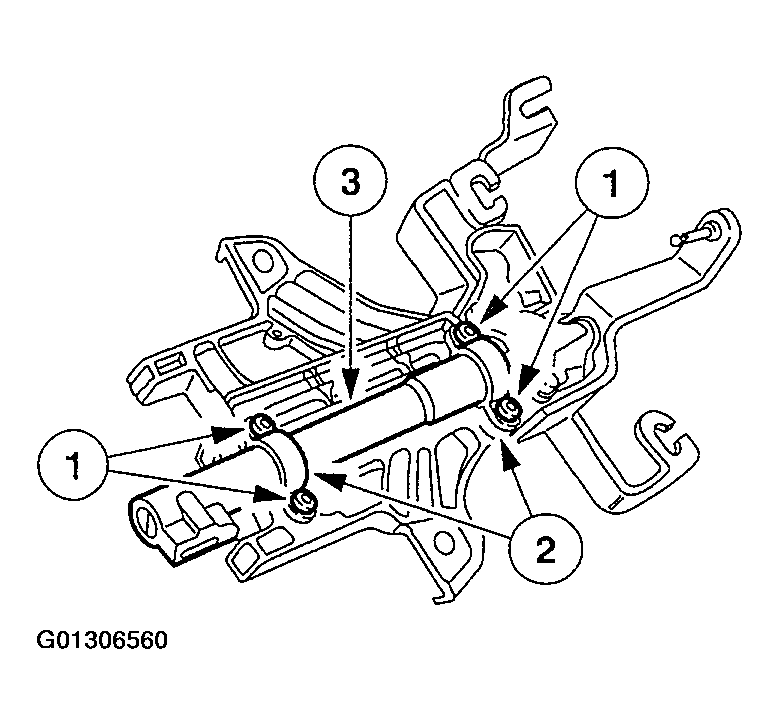 3

1

1

2

G01306560