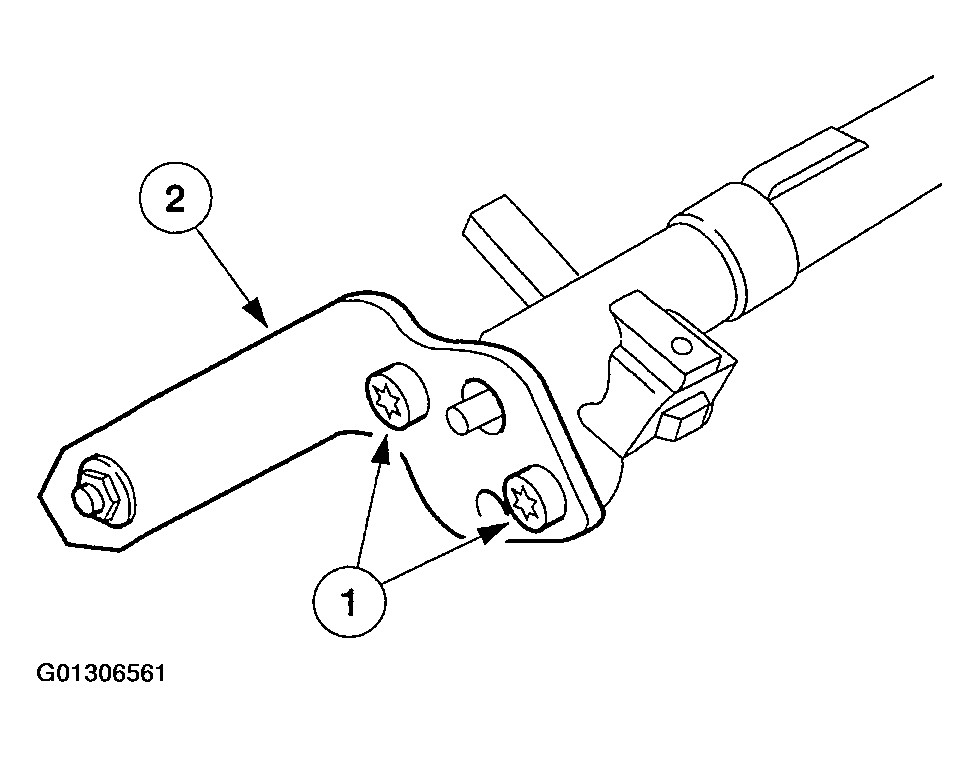 2

1

G01306561