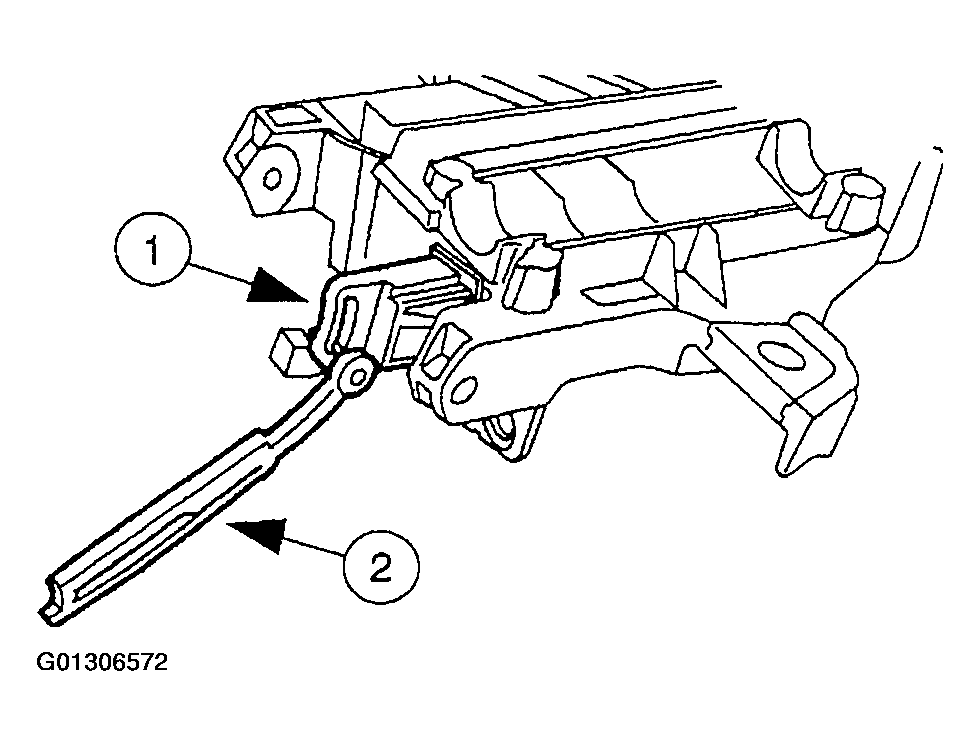 1

2

G01306572