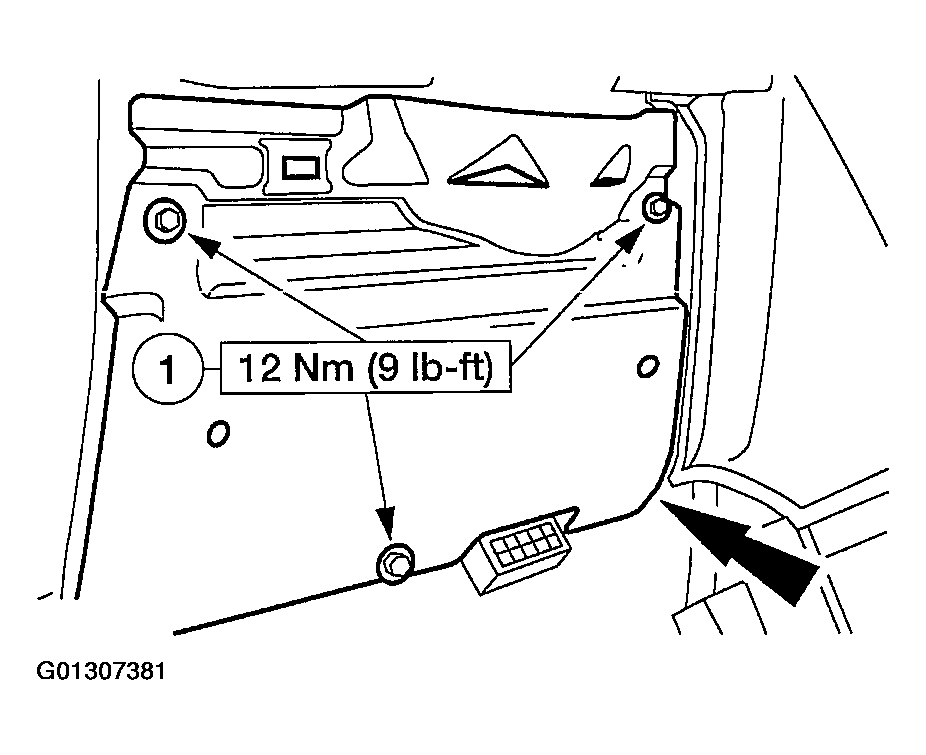 1
12 Nm (9 lb-ft)

G01307381