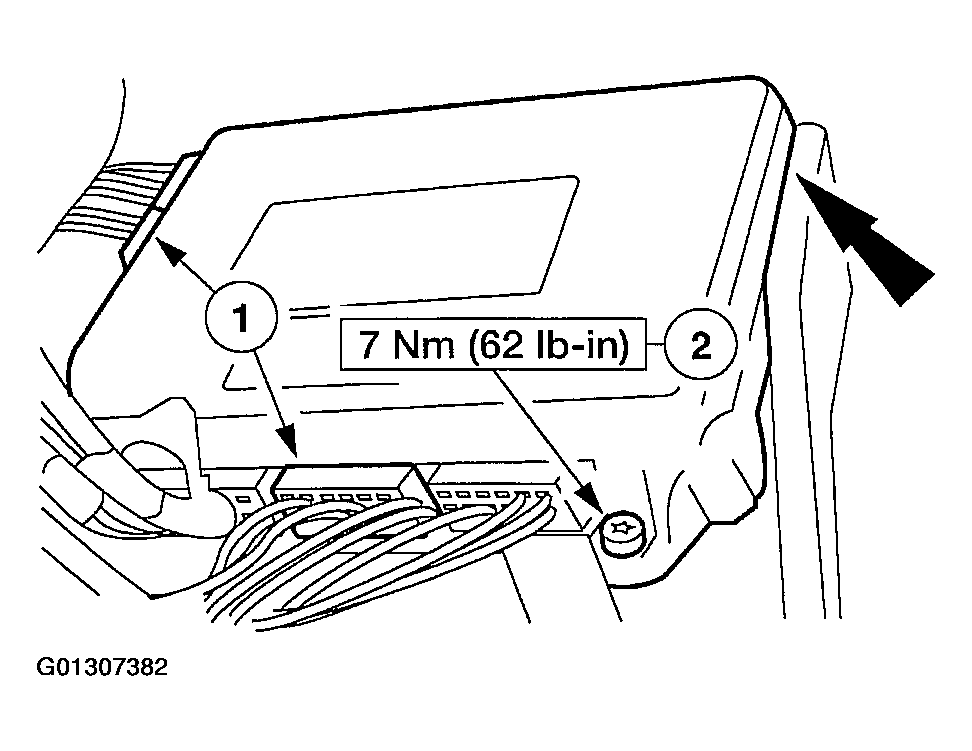 1

7 Nm (62 lb-in)

2

G01307382