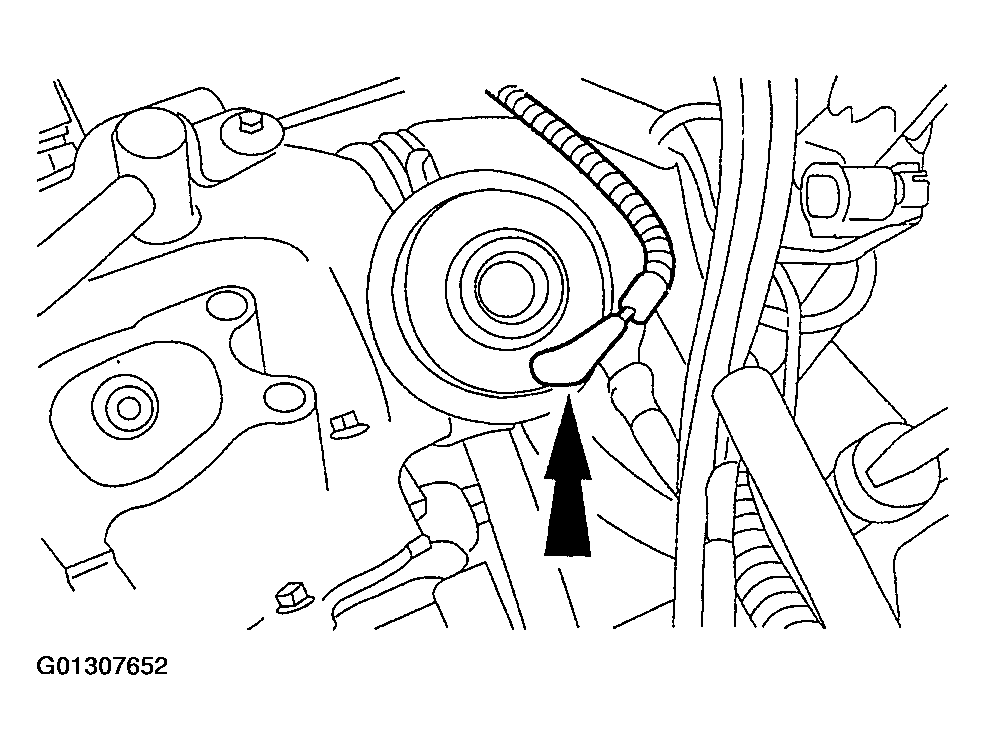 G01307652