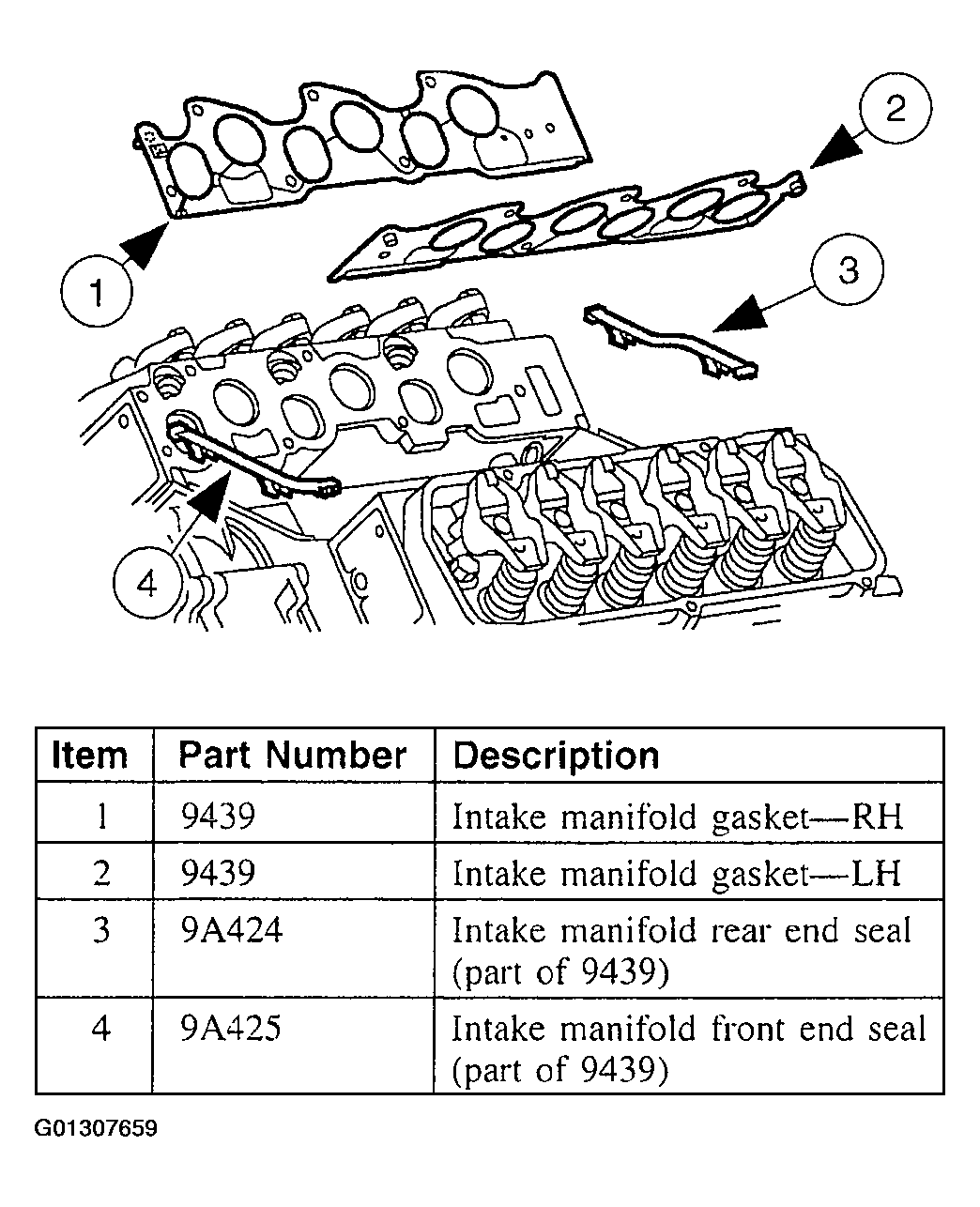 2

1

3

4

| Item | Part Number | Description |
|---|---|---|
| 1 | 9439 | Intake manifold gasket—RH |
| 2 | 9439 | Intake manifold gasket—LH |
| 3 | 9A424 | Intake manifold rear end seal (part of 9439) |
| 4 | 9A425 | Intake manifold front end seal (part of 9439) |

G01307659